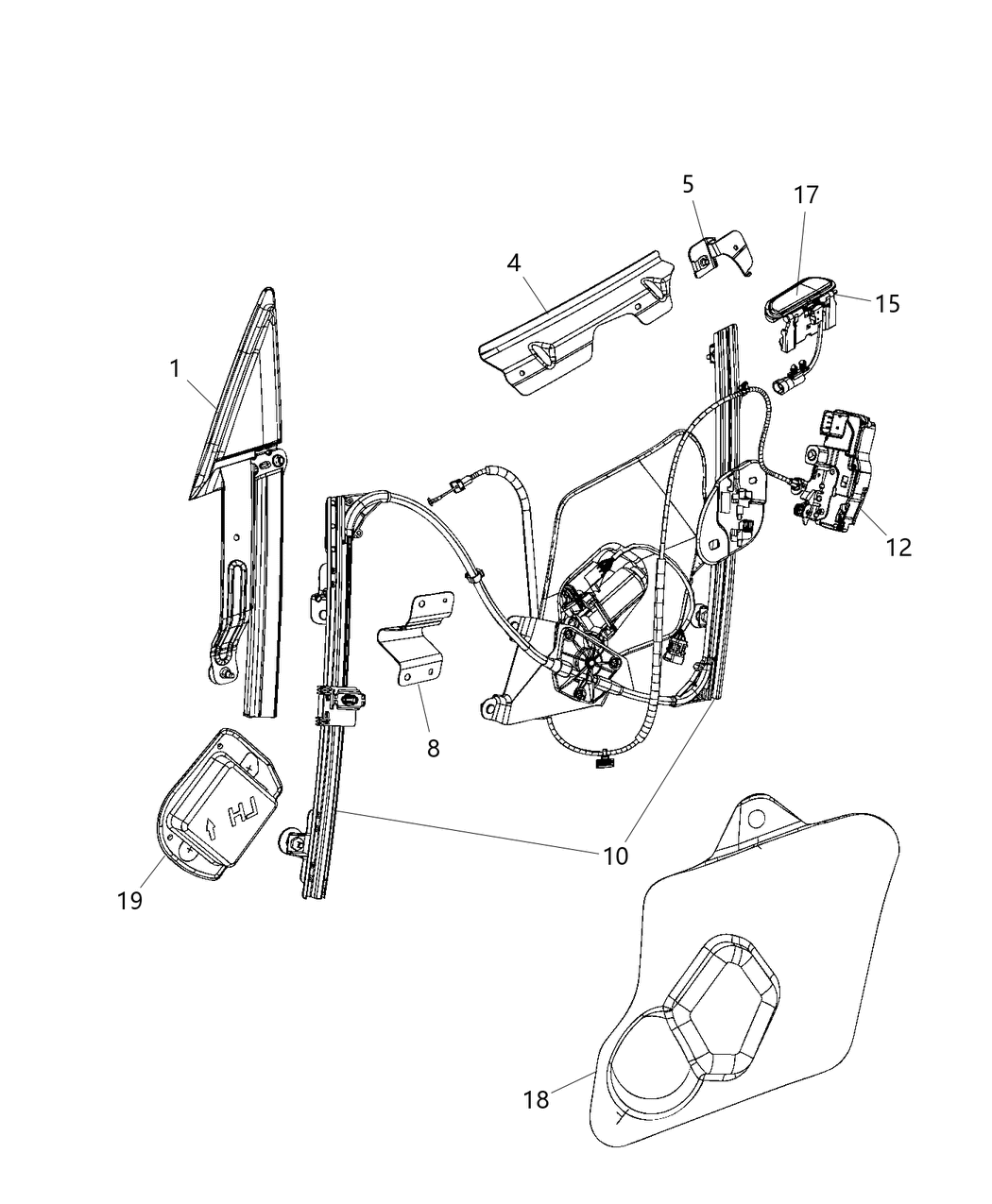 5
17
4
15
1
12
8
10
19
18