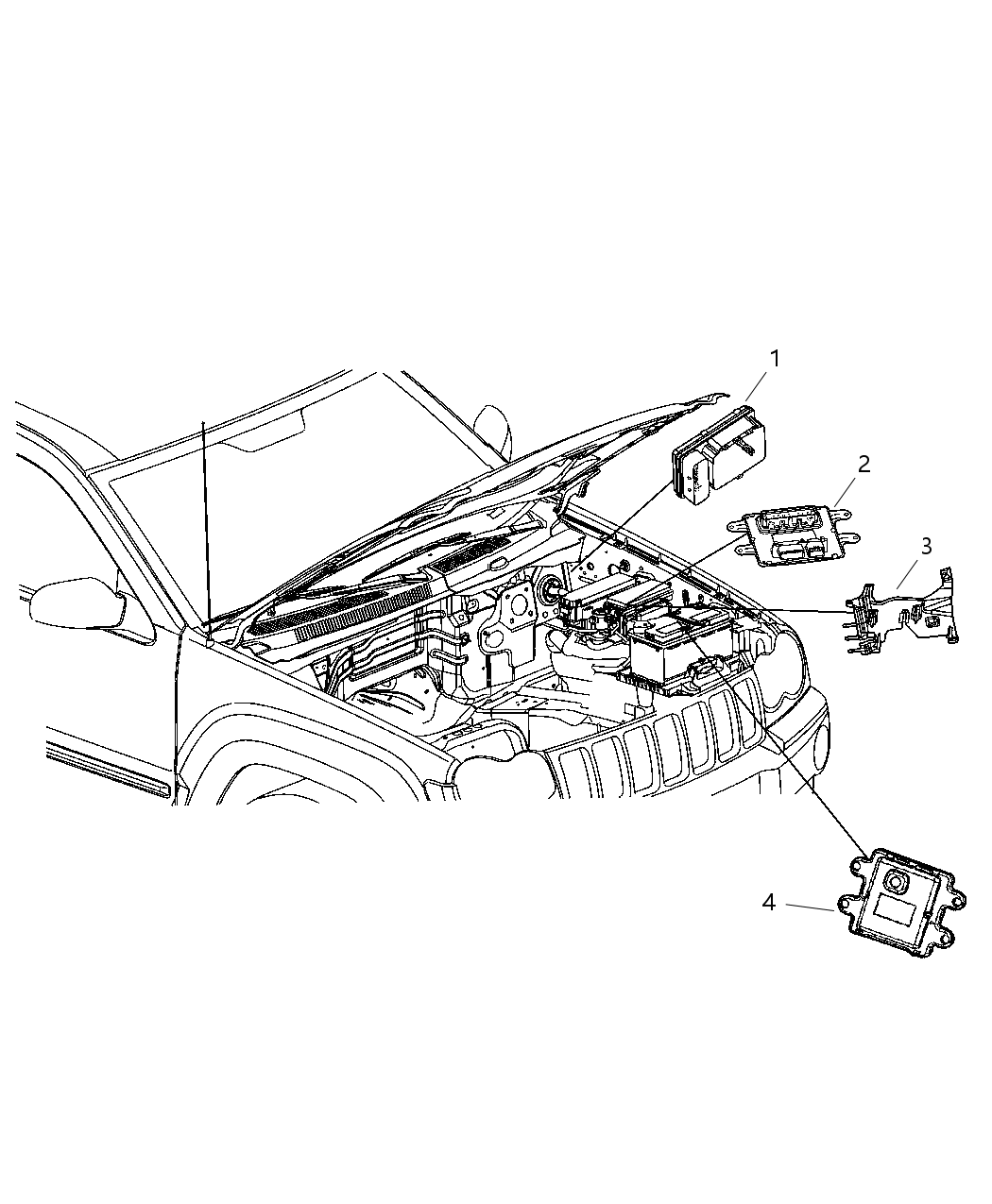 1
2
3
4