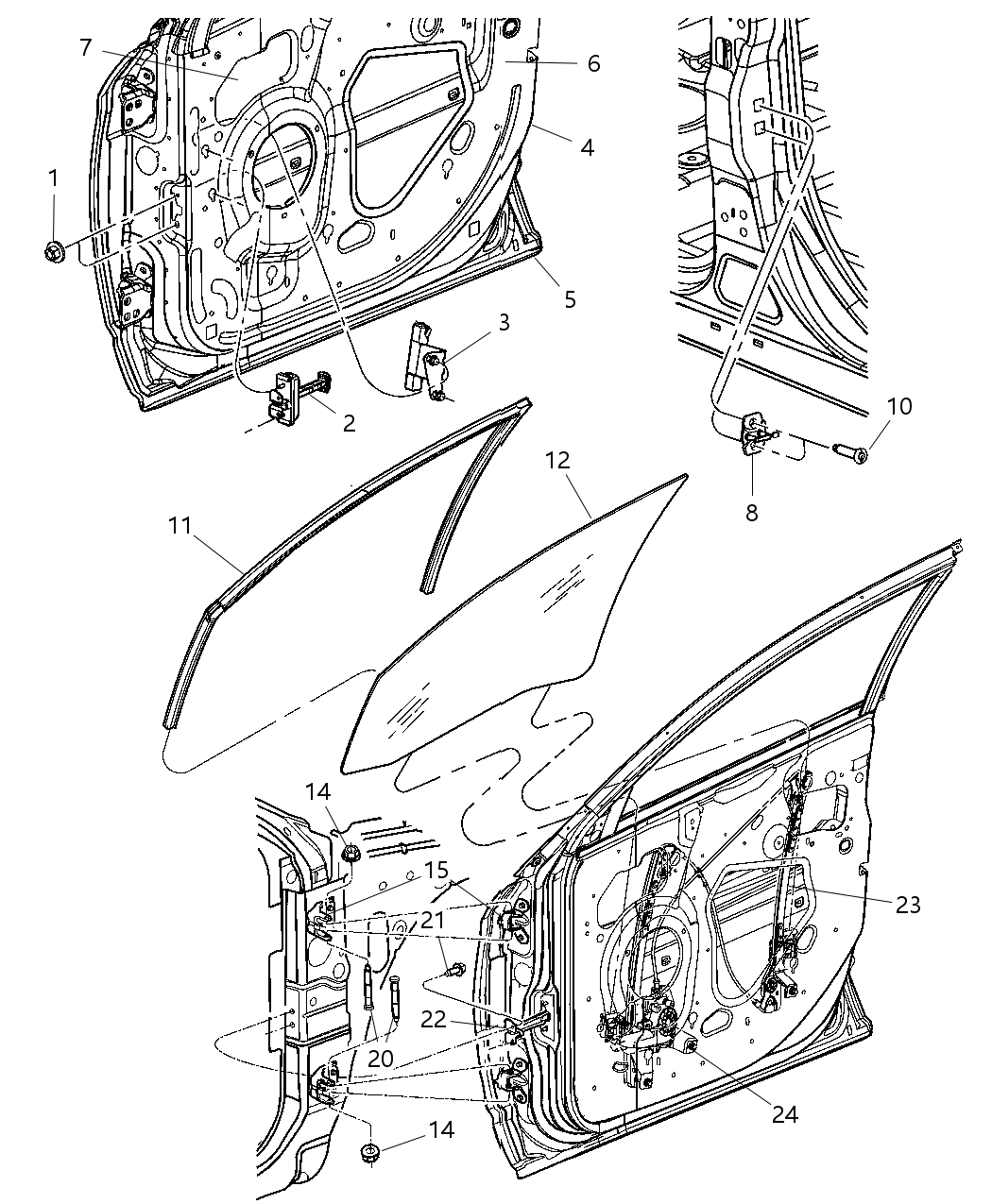 7
6
4
1
5
3
2
10
8
12
11
14
15
21
23
22
20
24
14