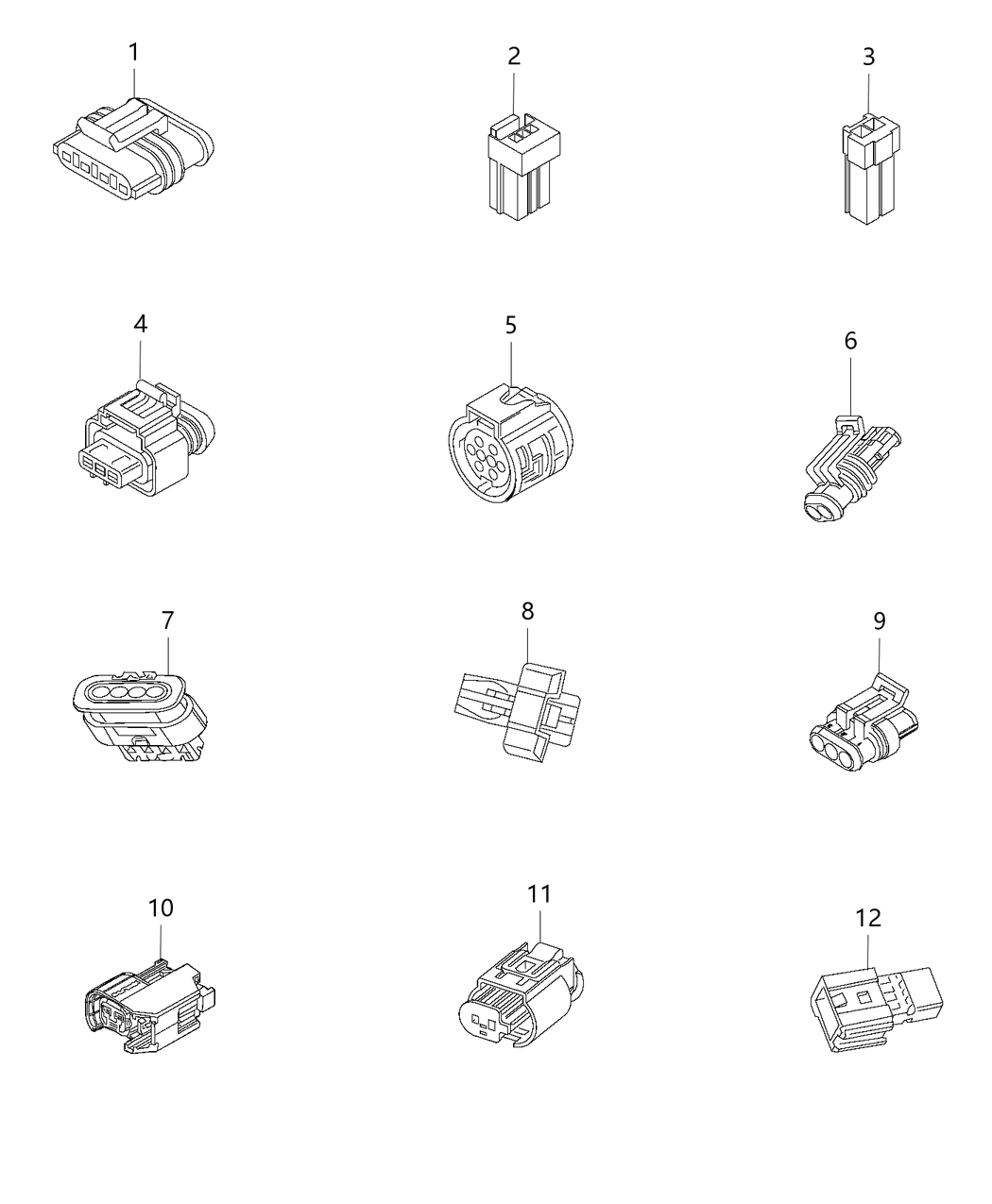 1
2
3
4
5
6
7
8
9
10
11
12