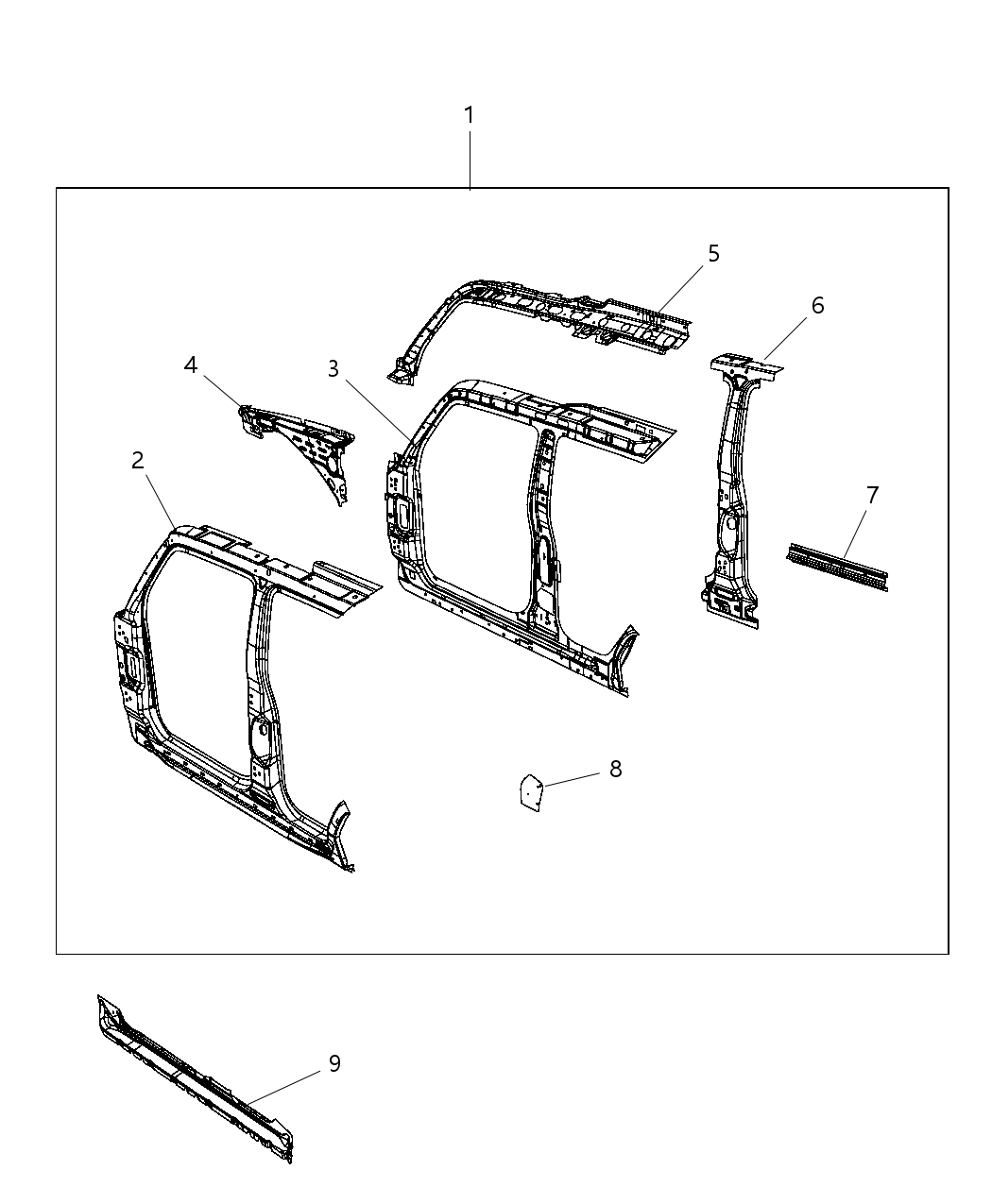 1
5
6
4
3
2
7
8
9