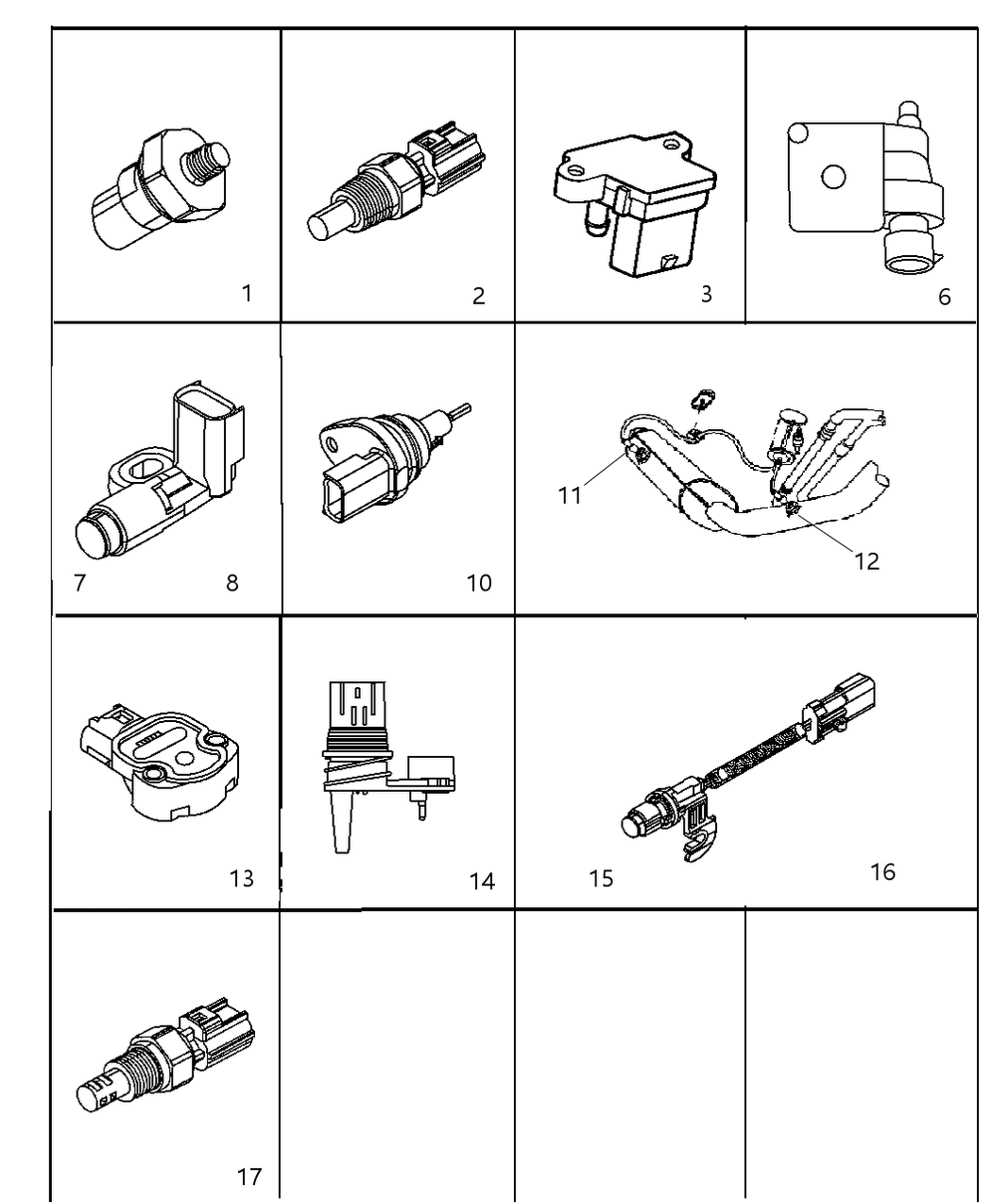 1
2
3
6
7
8
10
11
12
13
14
15
16
17