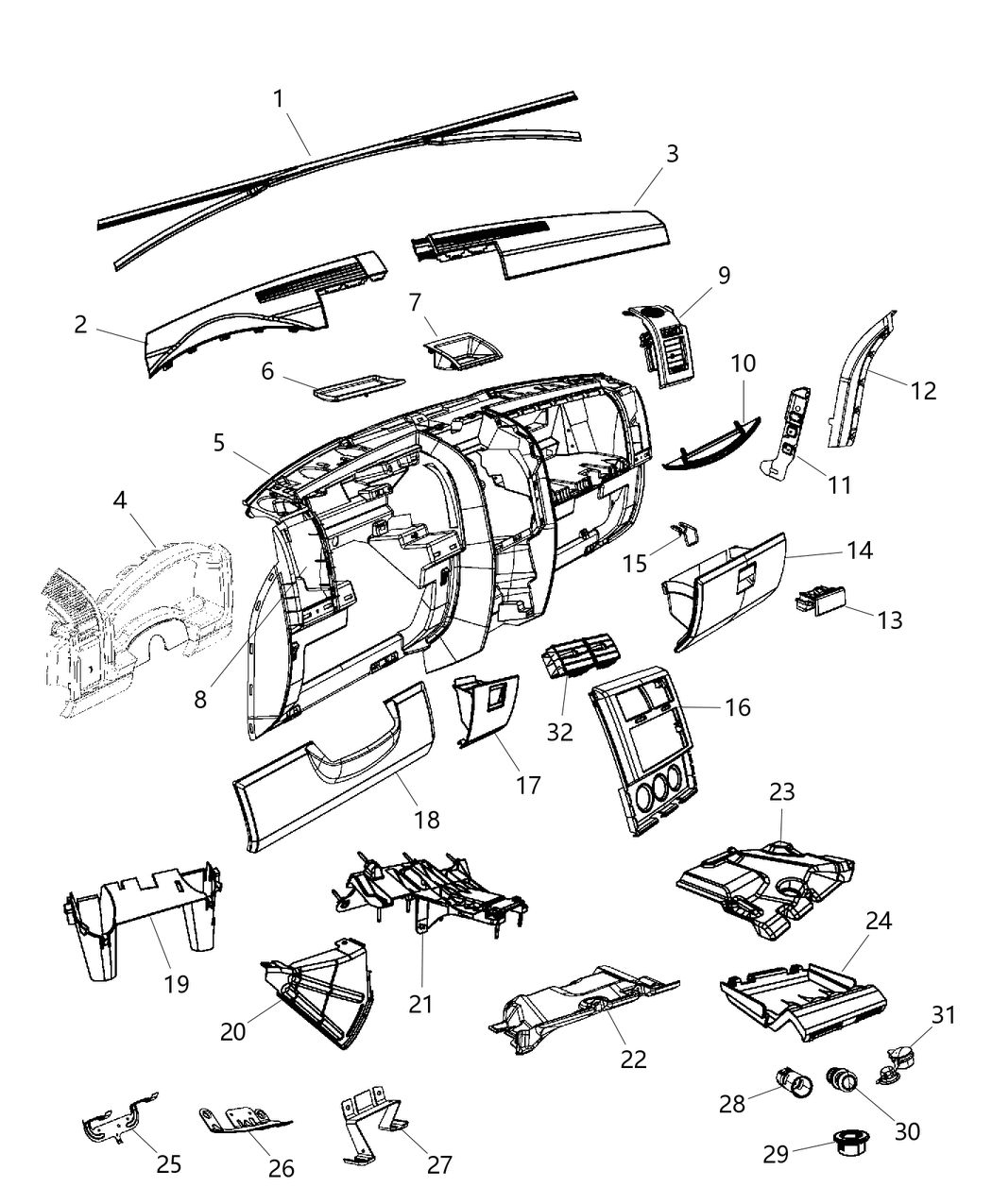 1
3
2
7
9
6
10
12
5
11
4
15
14
13
8
32
16
17
18
23
19
21
24
20
22
31
28
30
25
26
27
29