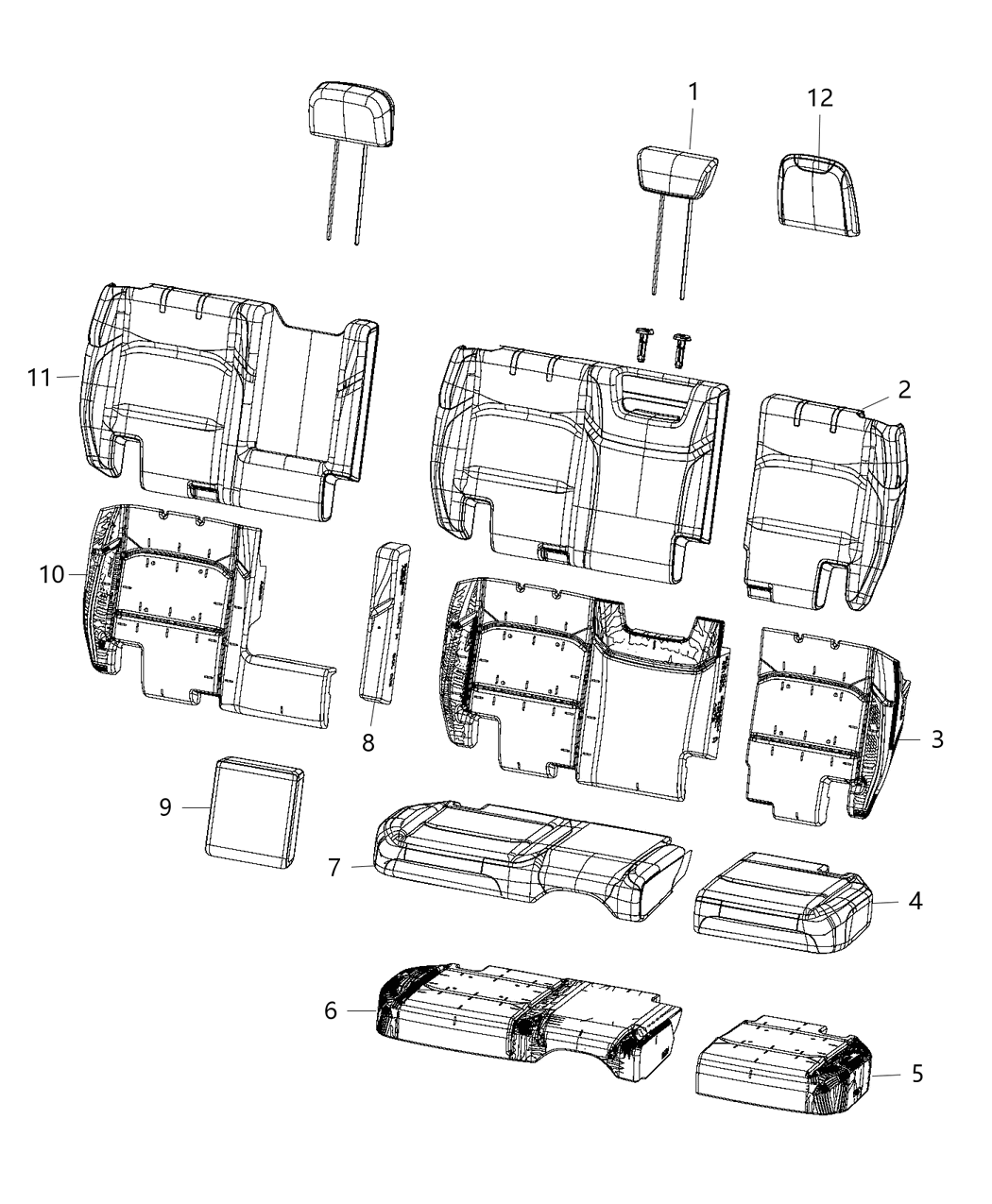 1
12
11
2
10
8
3
9
7
4
6
5