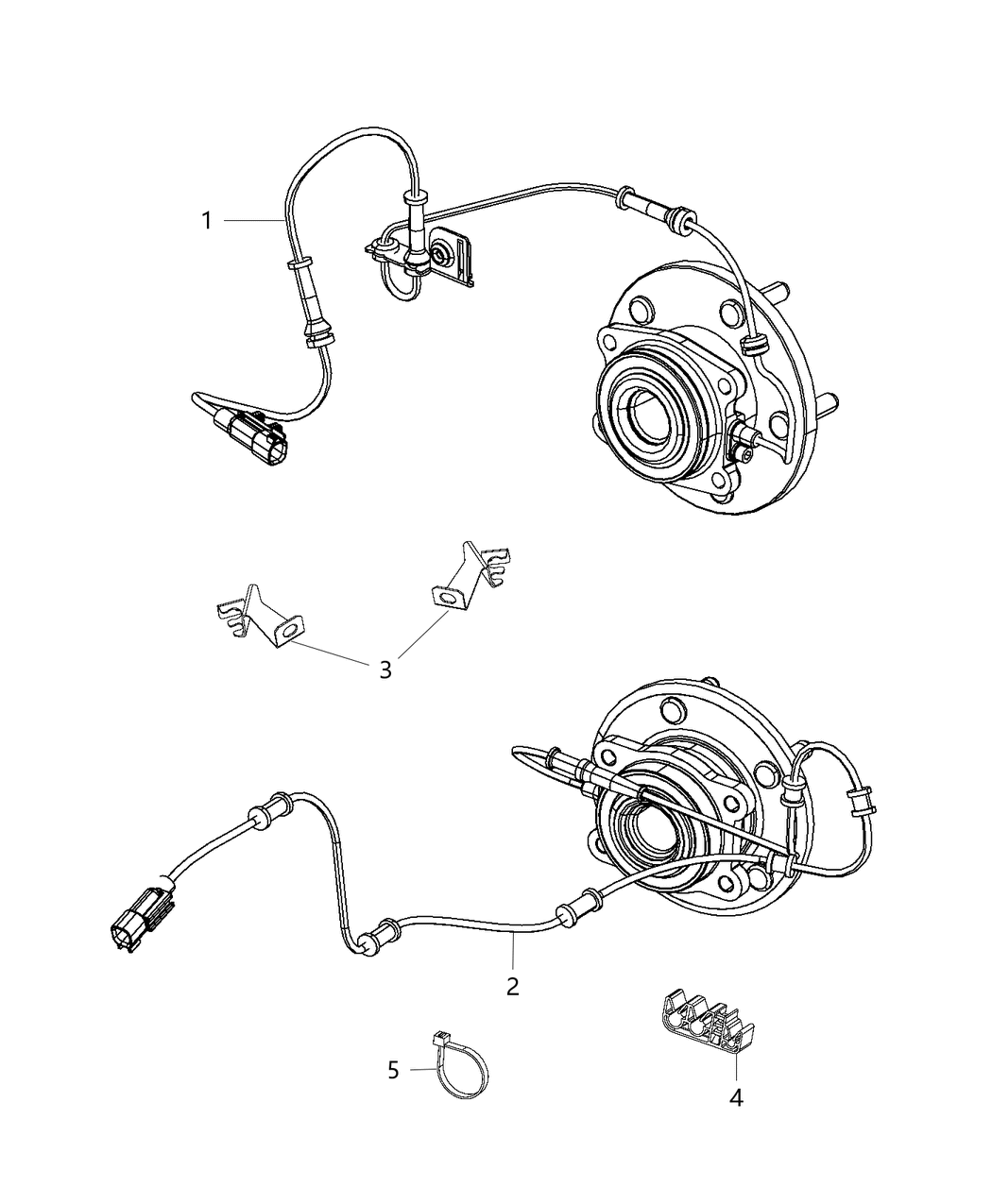 1
3
2
5
4