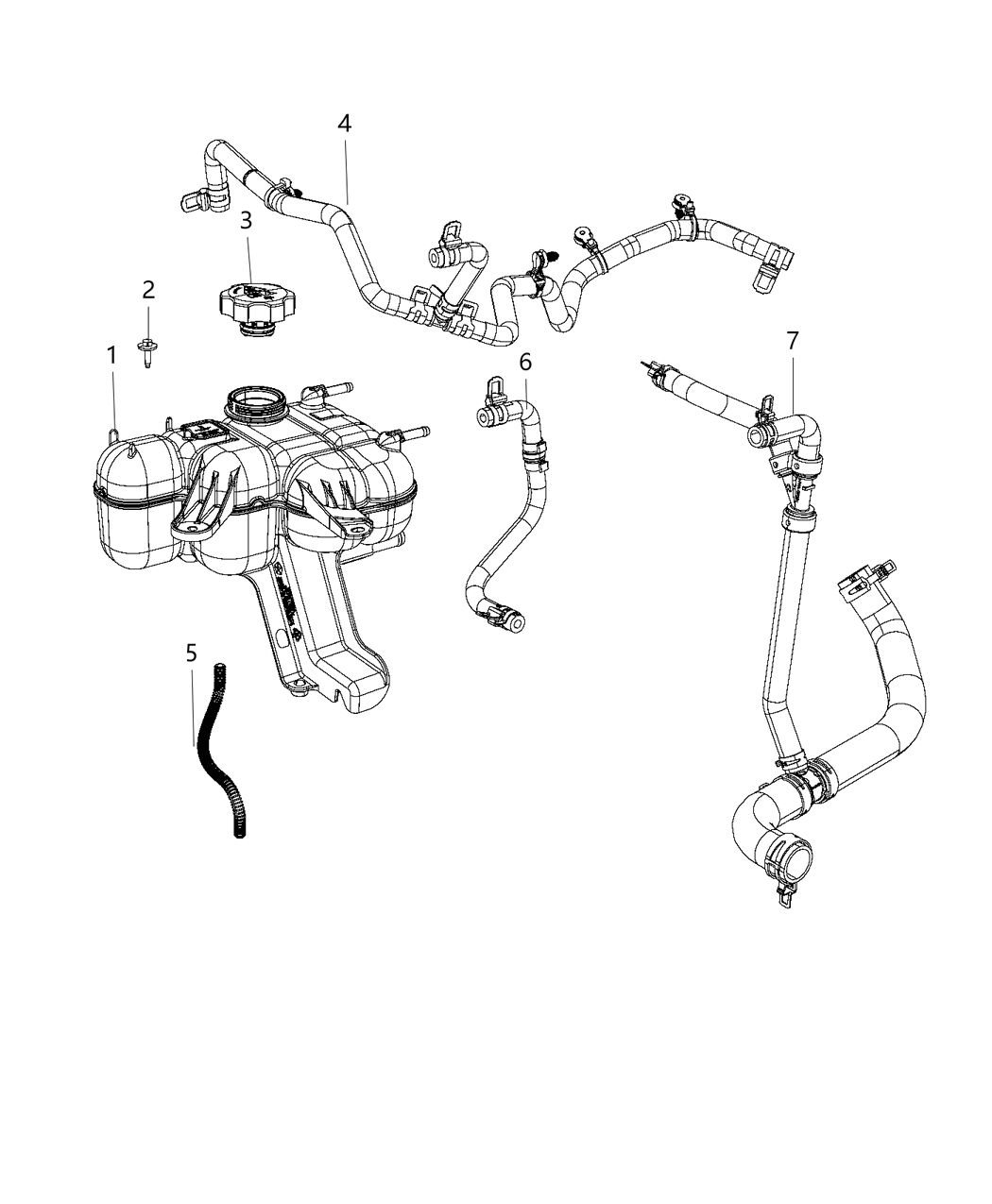 4
3
2
1
6
7
5