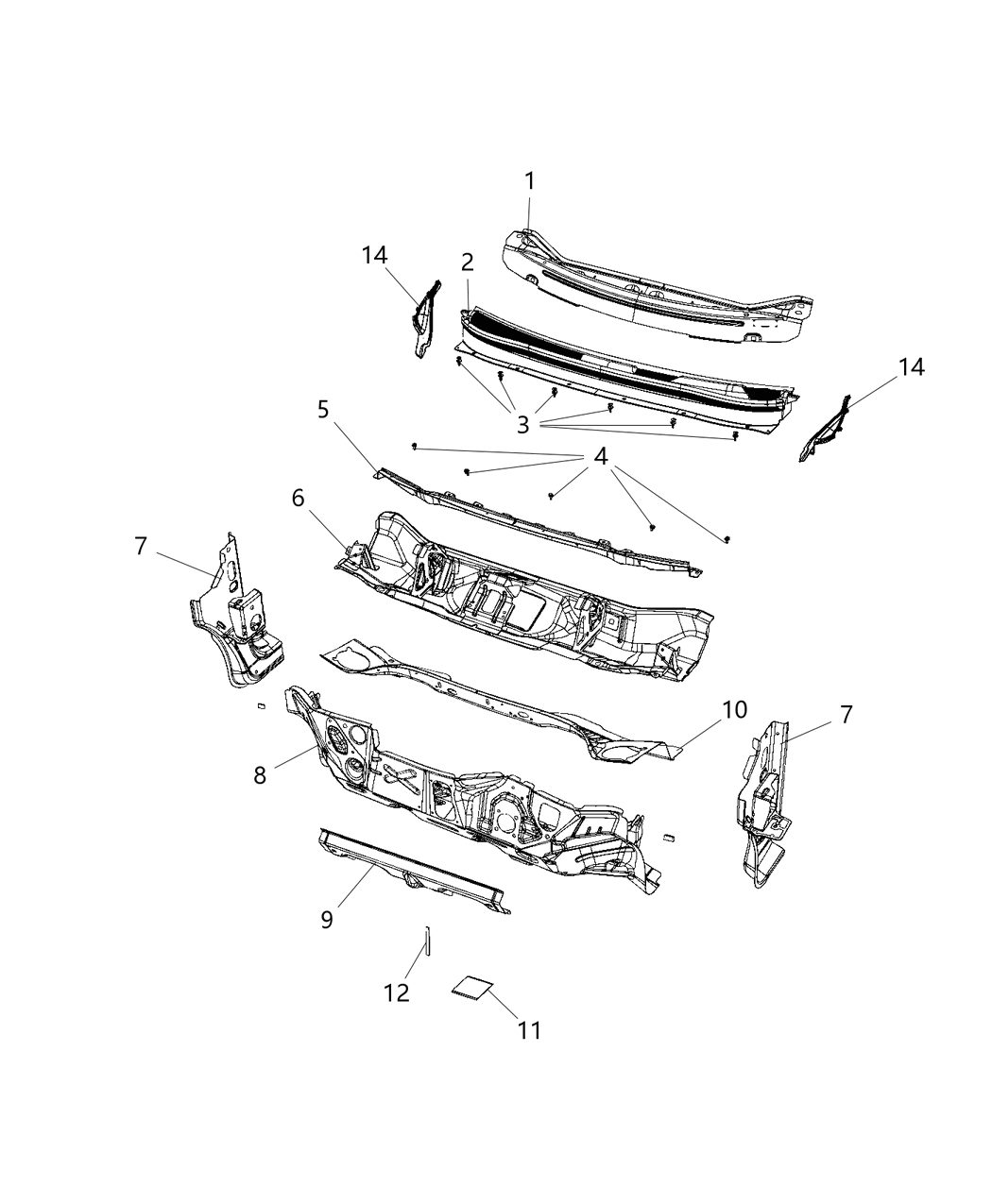 1
14
2
14
3
5
4
6
7
10
7
8
9
12
11