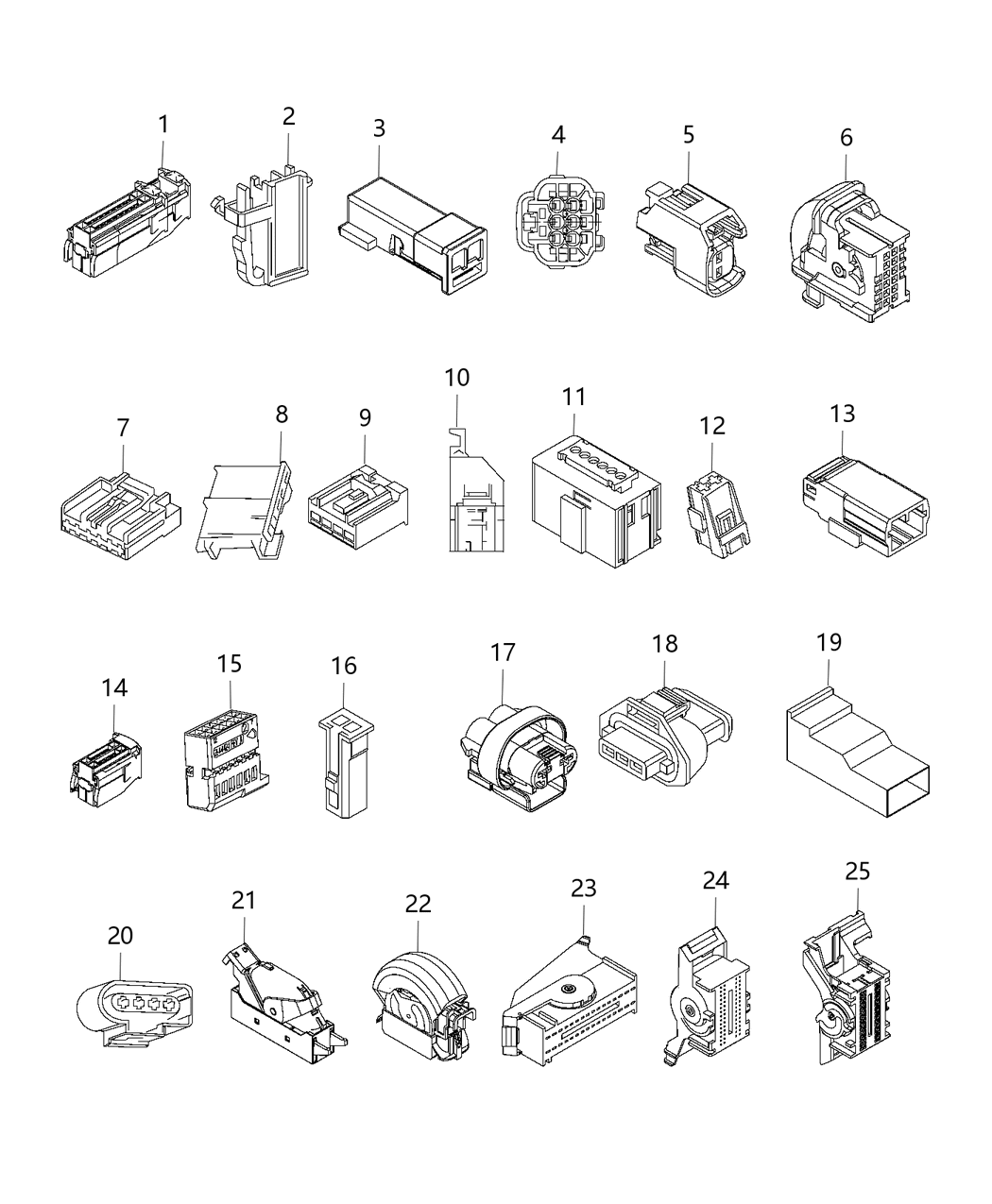 1 2 3 4 5 6

7 8 9 10 11 12 13

14 15 16 17 18 19

20 21 22 23 24 25