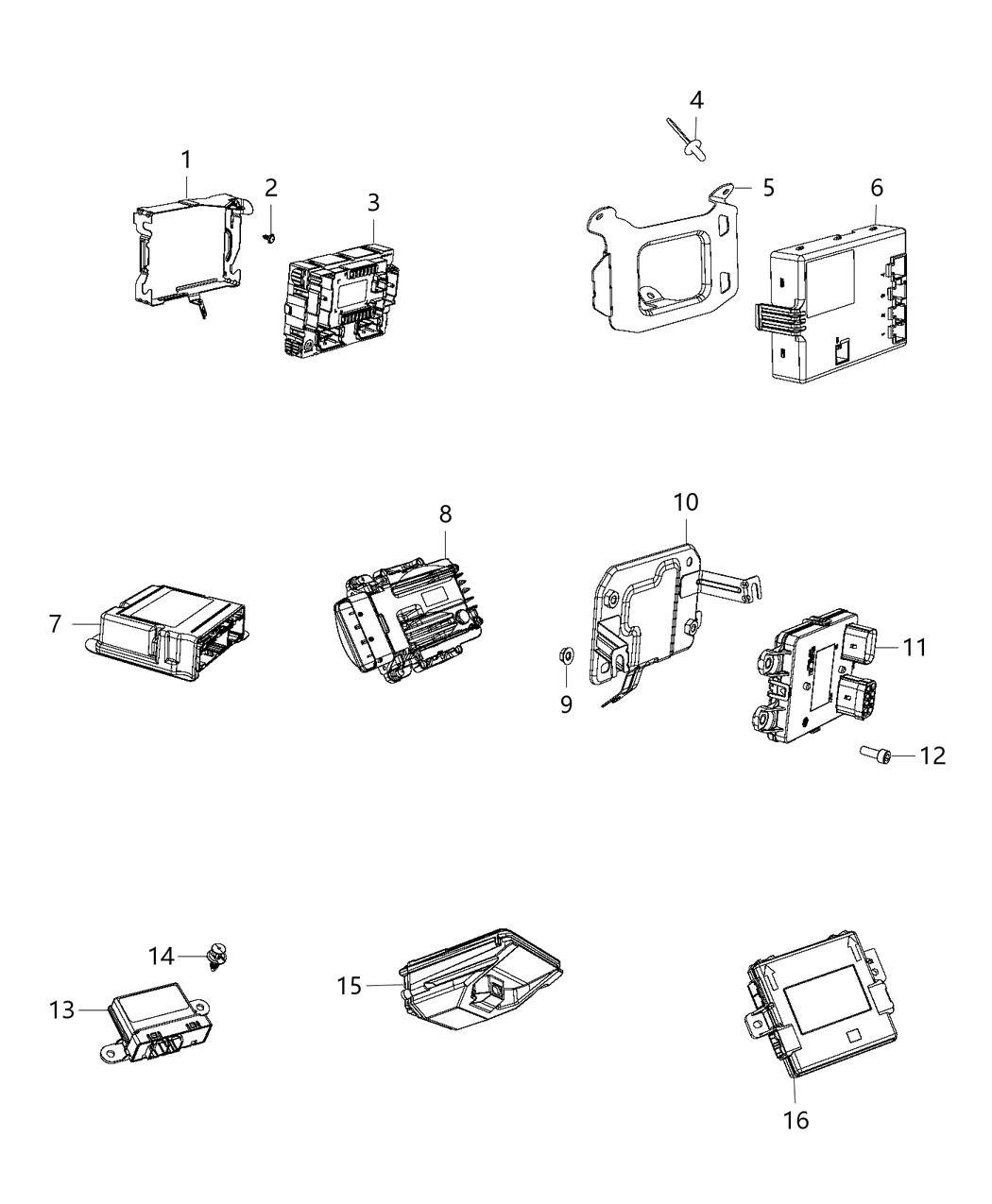 1
2
3
4
5
6
7
8
10
9
11
12
14
13
15
16