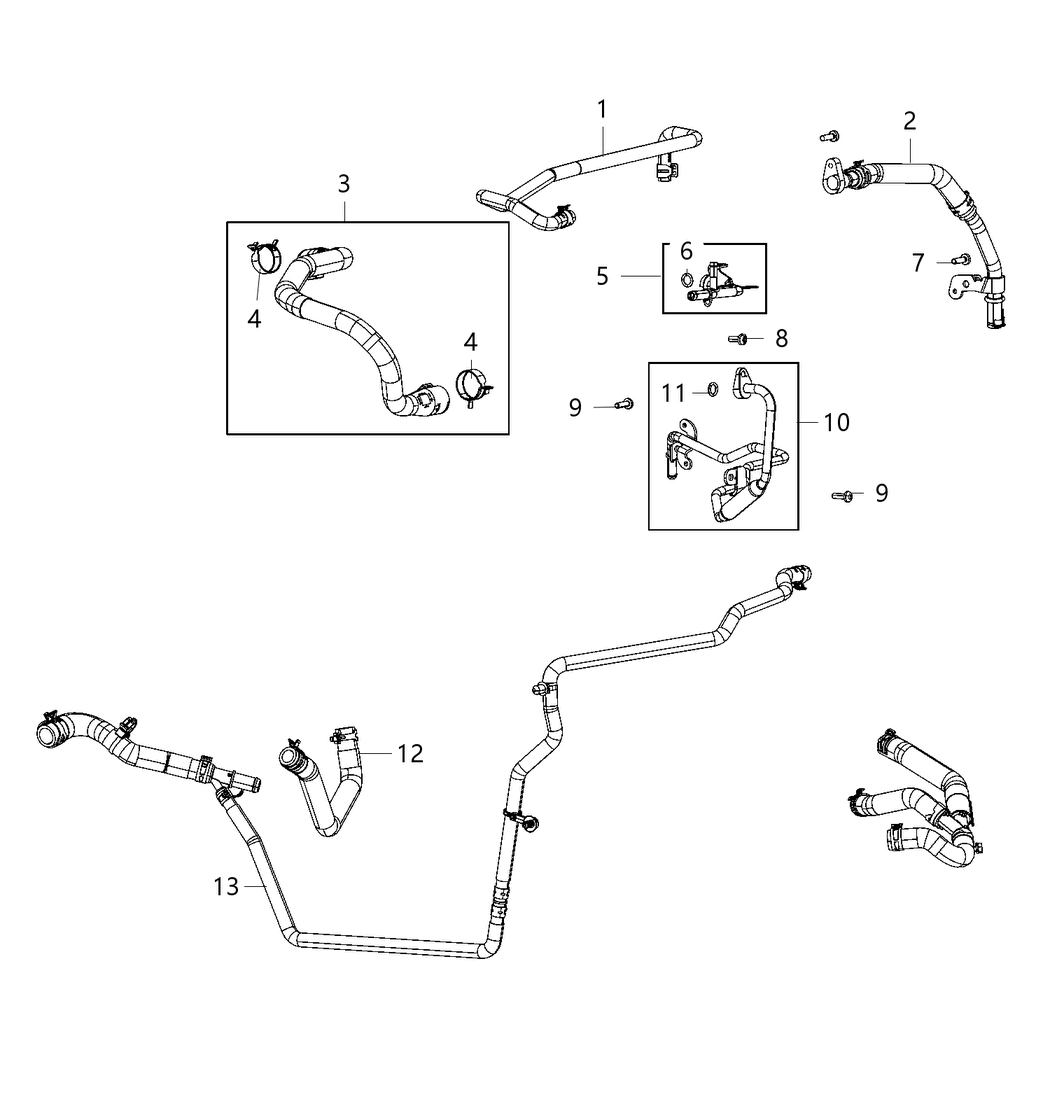 1
2
3
4
4
5
6
7
8
9
11
10
9
12
13