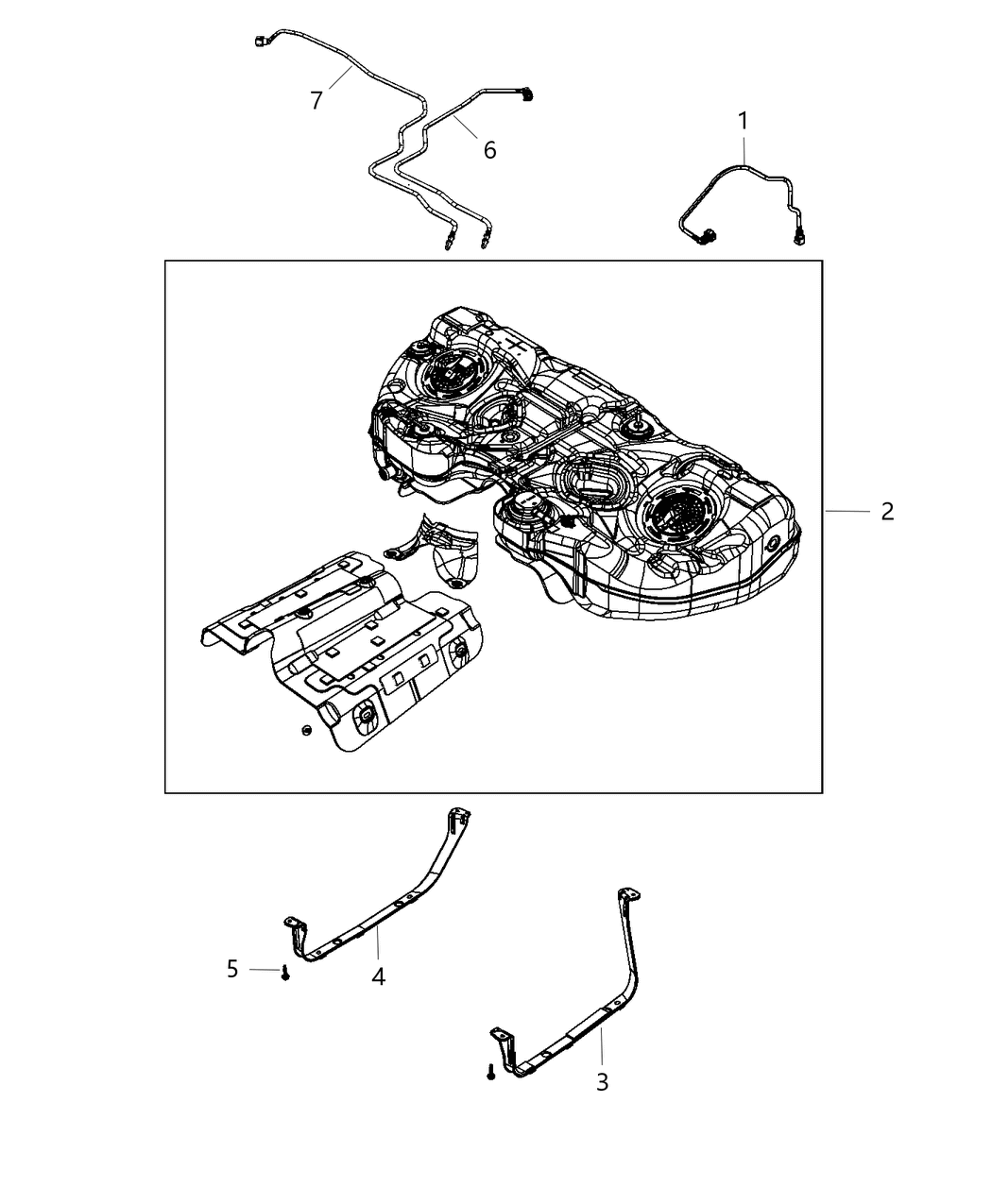 7
6
1
2
5
4
3