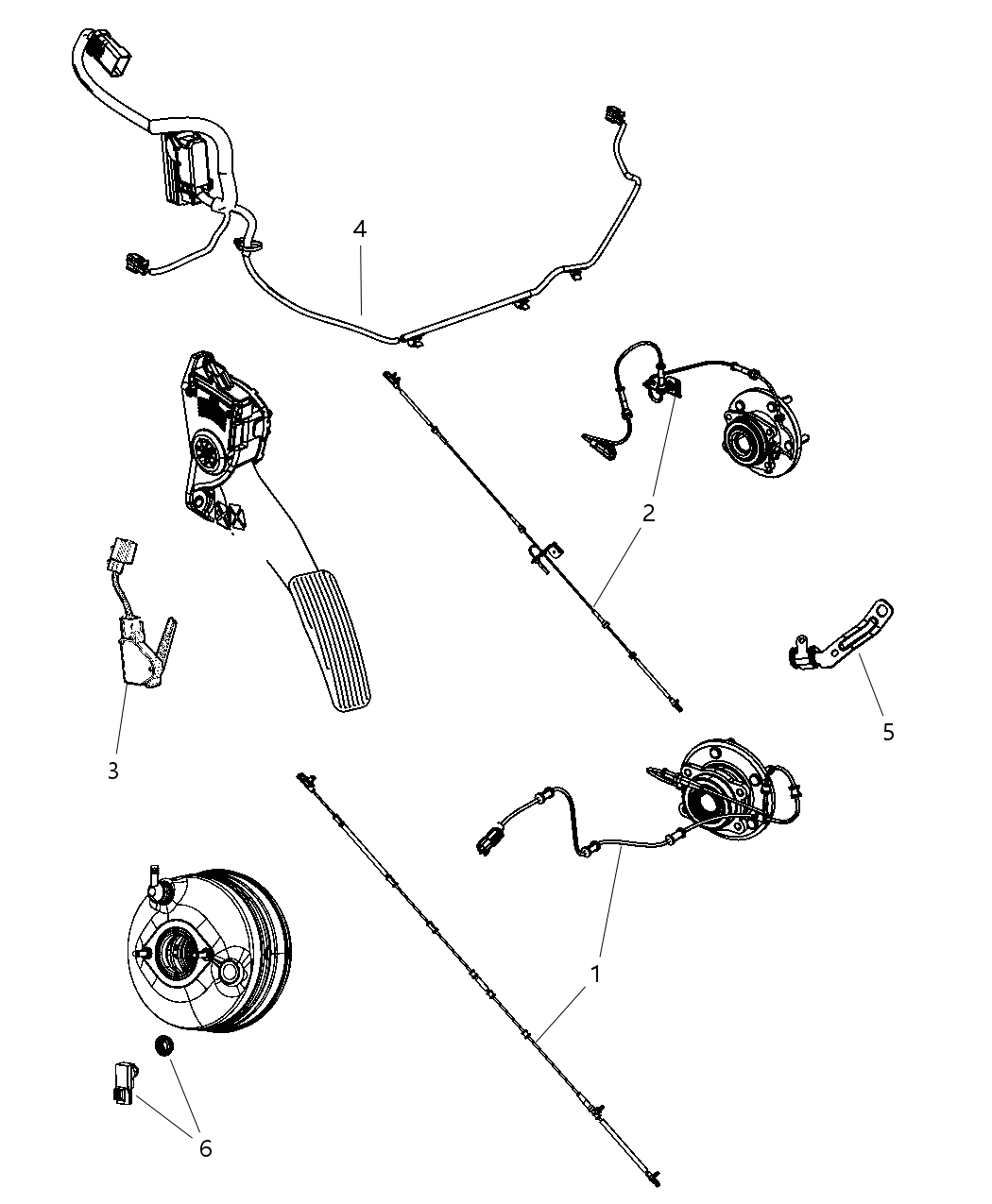 4
2
3
5
1
6