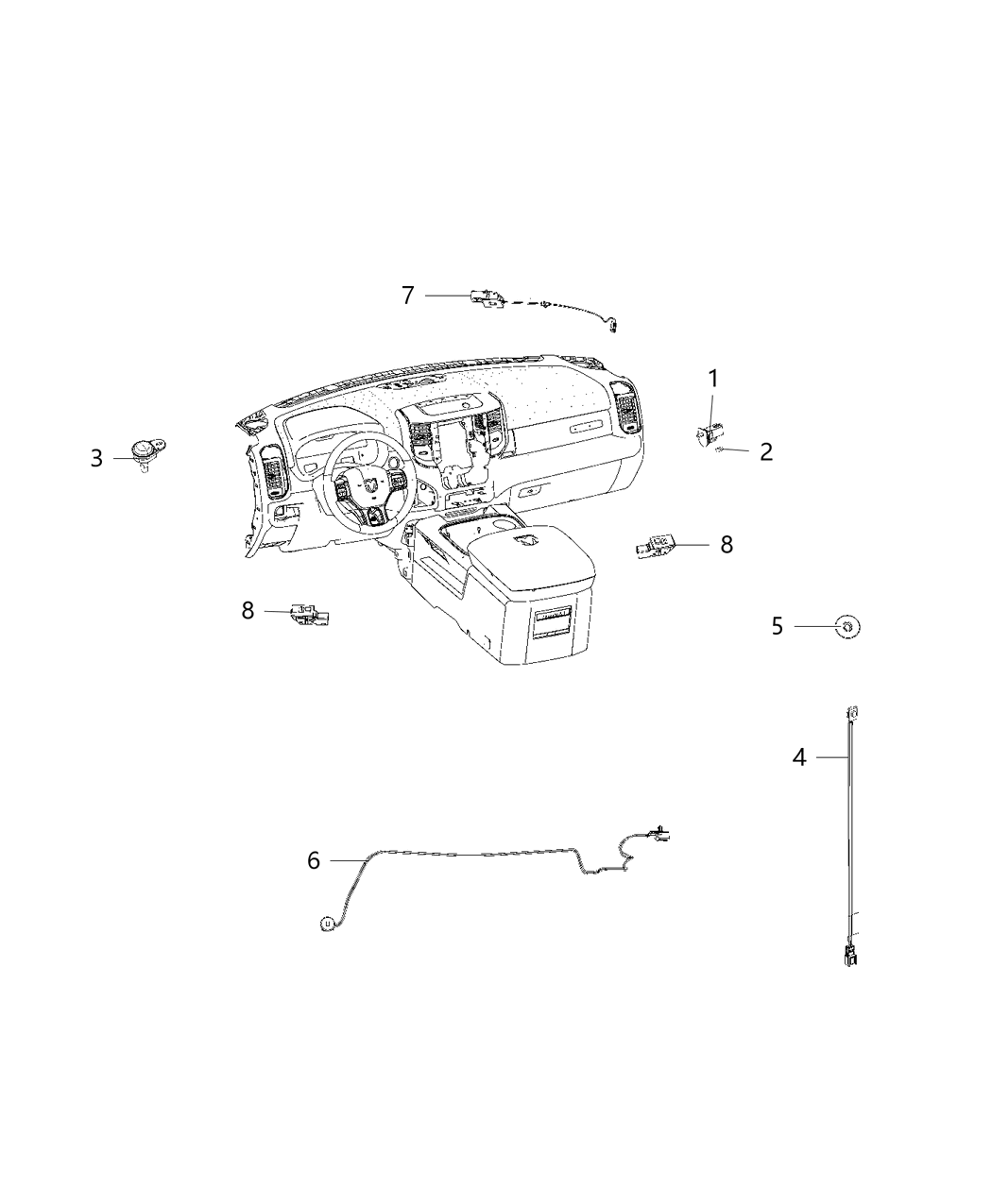 7
1
3
2
8
8
5
4
6