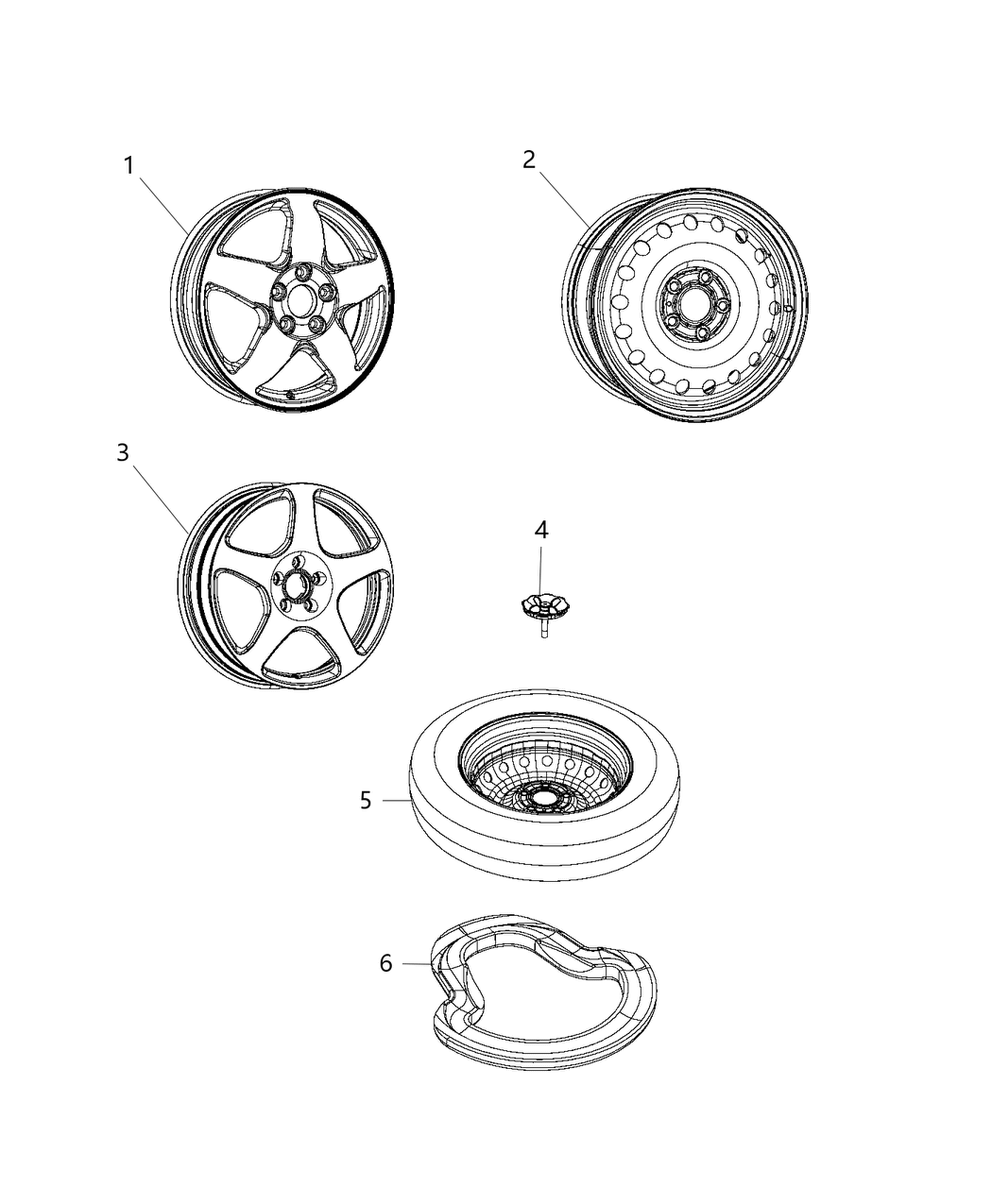 1
2
3
4
5
6