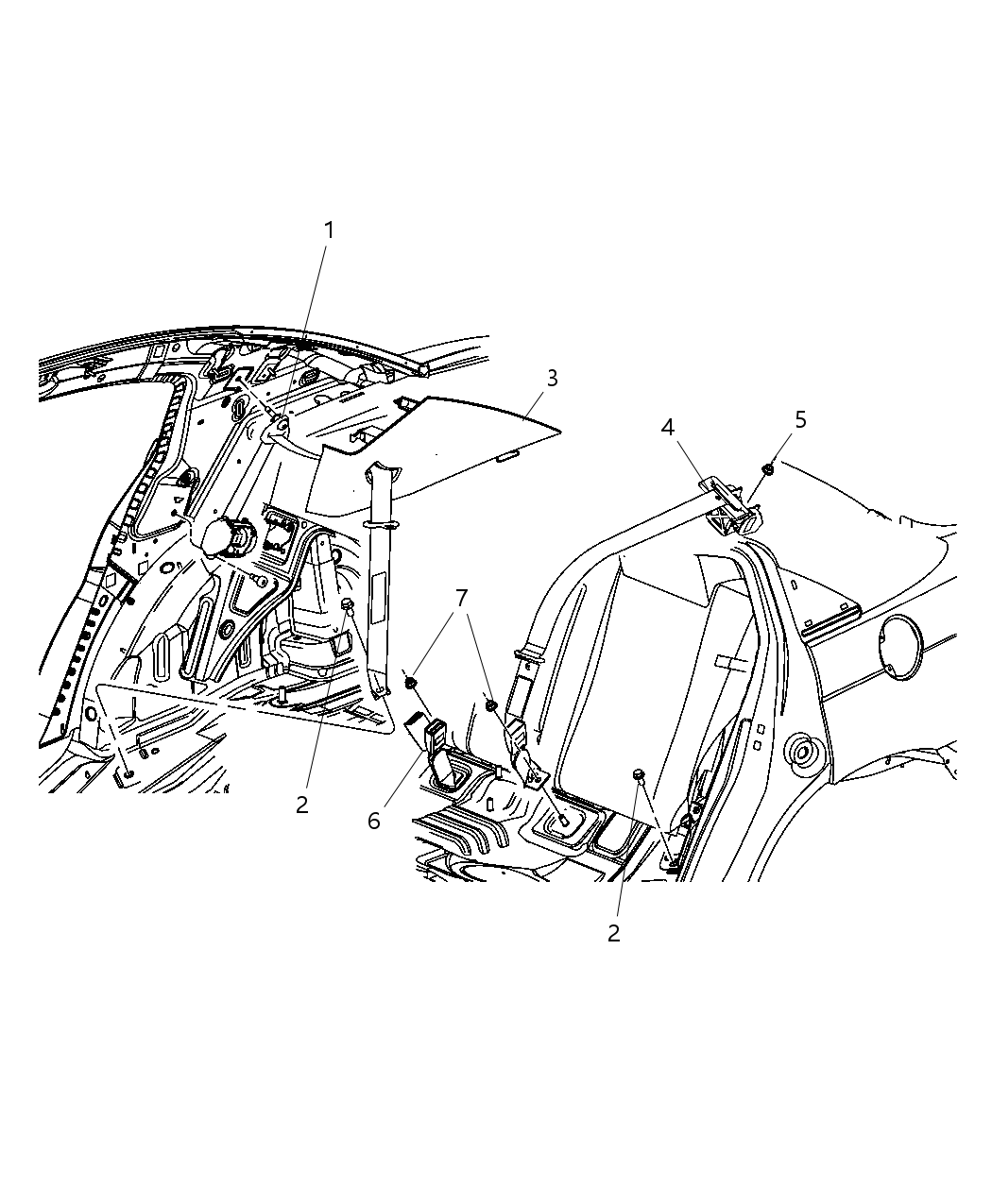 1
3
4
5
7
2
6
2