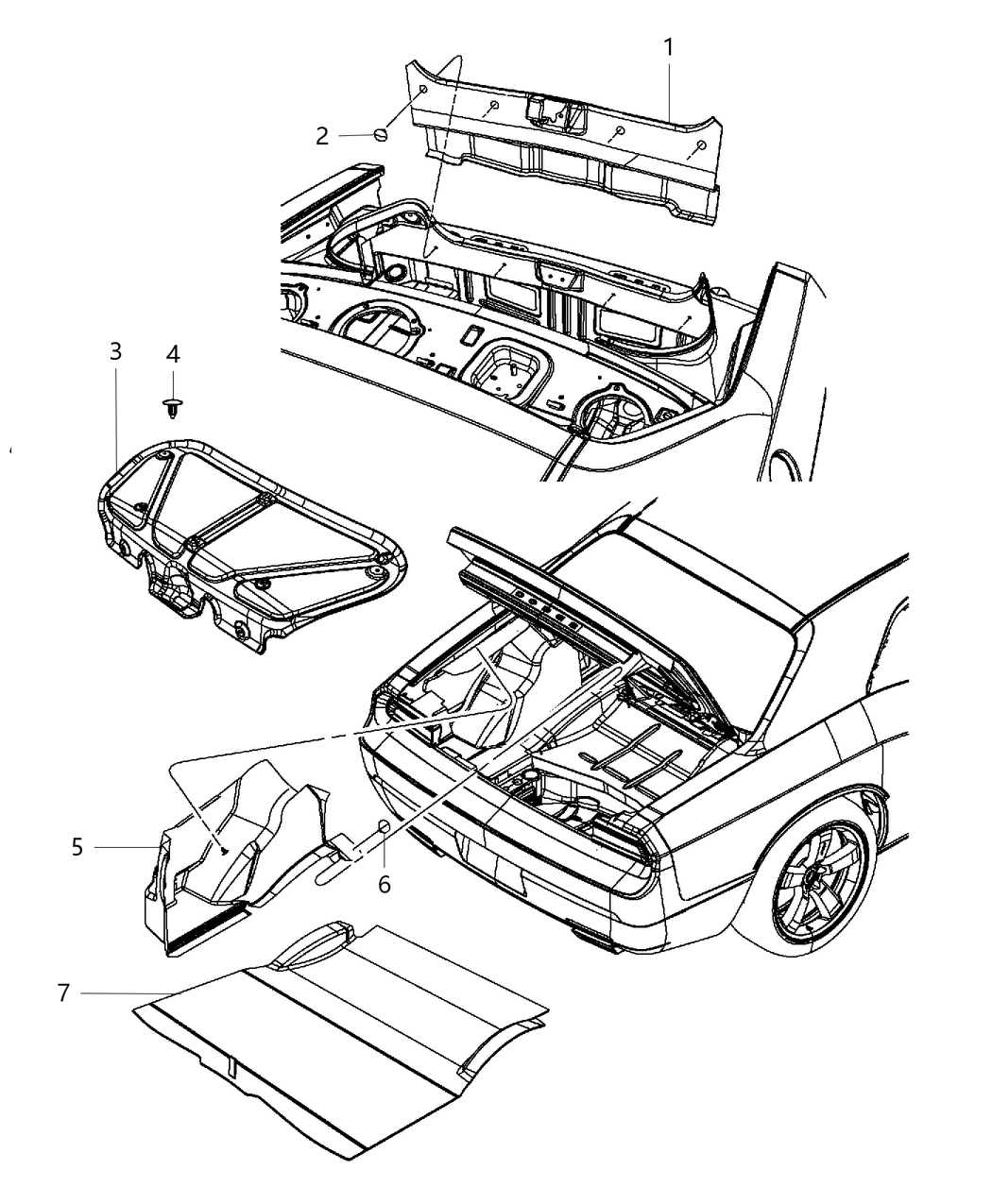 1
2
3
4
5
6
7