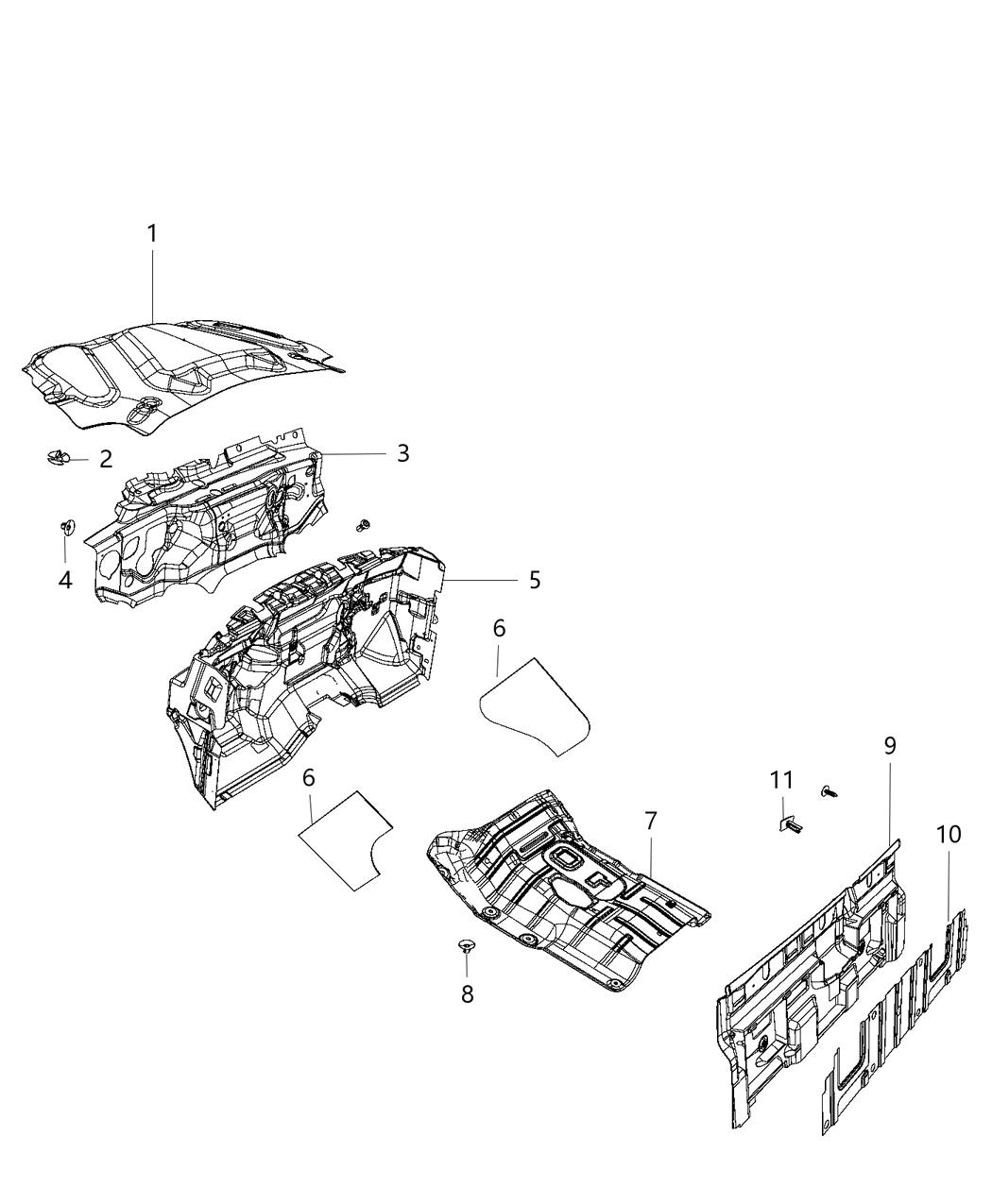 1
2
3
4
5
6
6
7
8
9
10
11