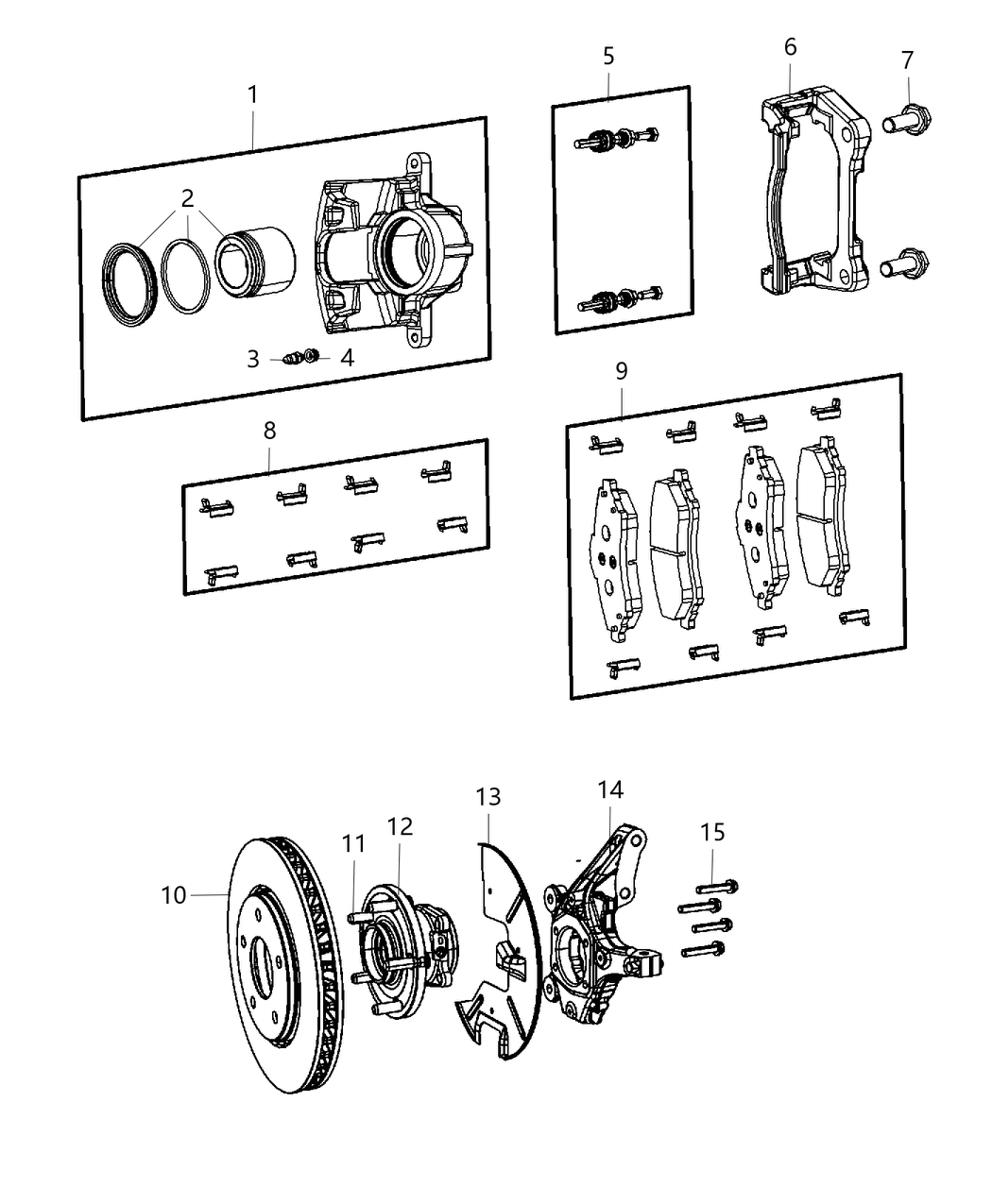 1
2
3
4
5
6
7
8
9
10
11
12
13
14
15