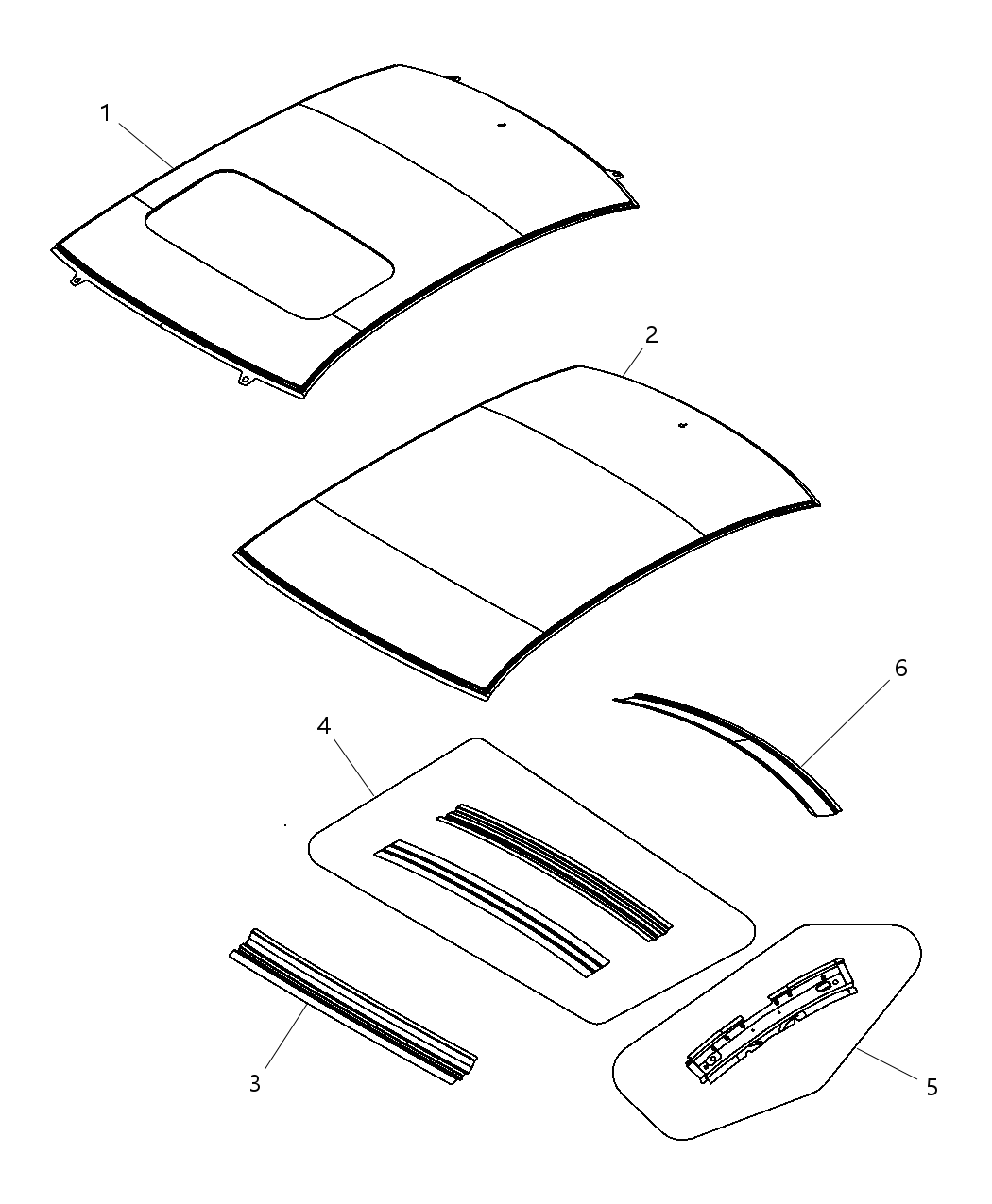 1
2
6
4
3
5