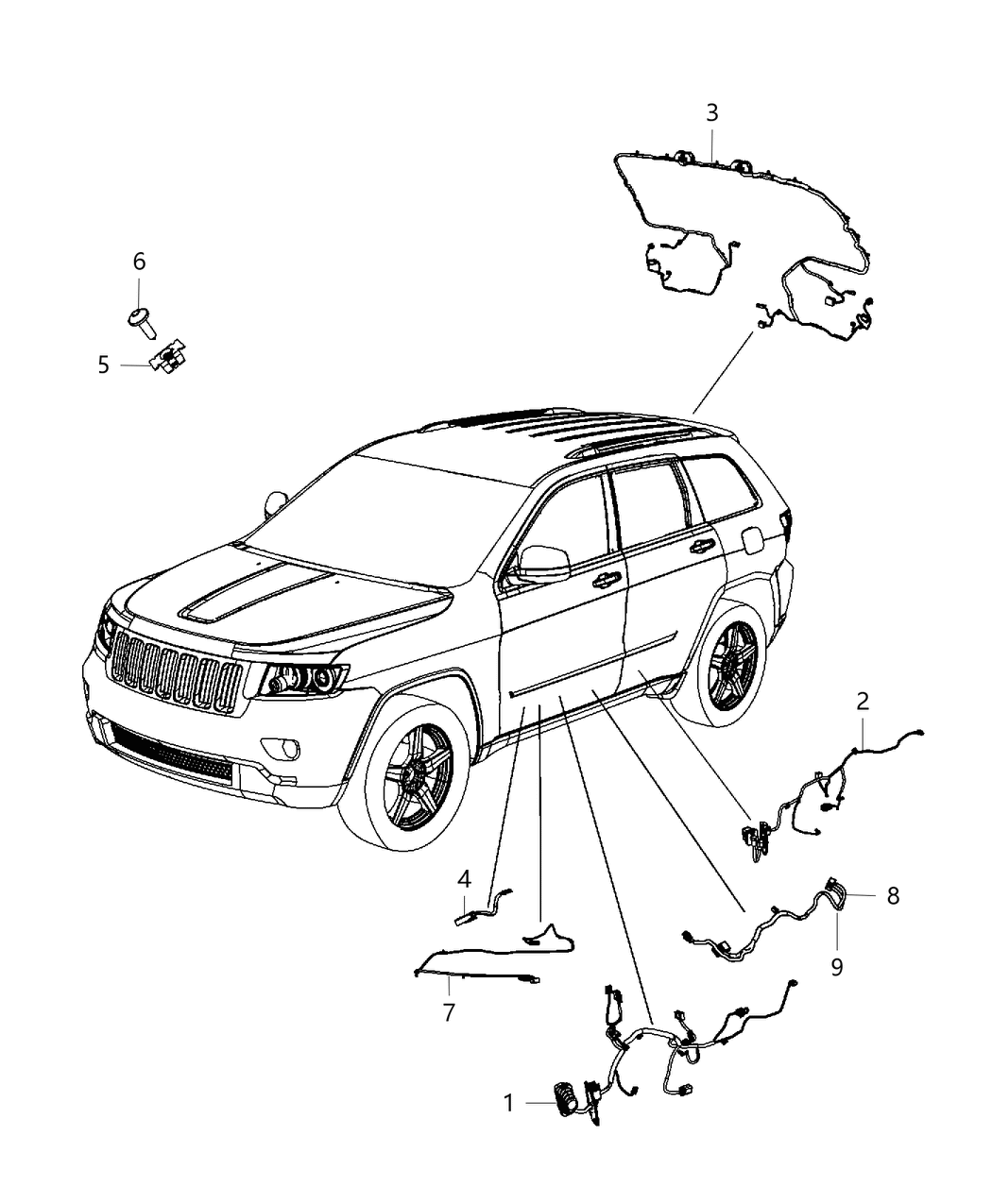 3
6
5
2
4
8
9
7
1