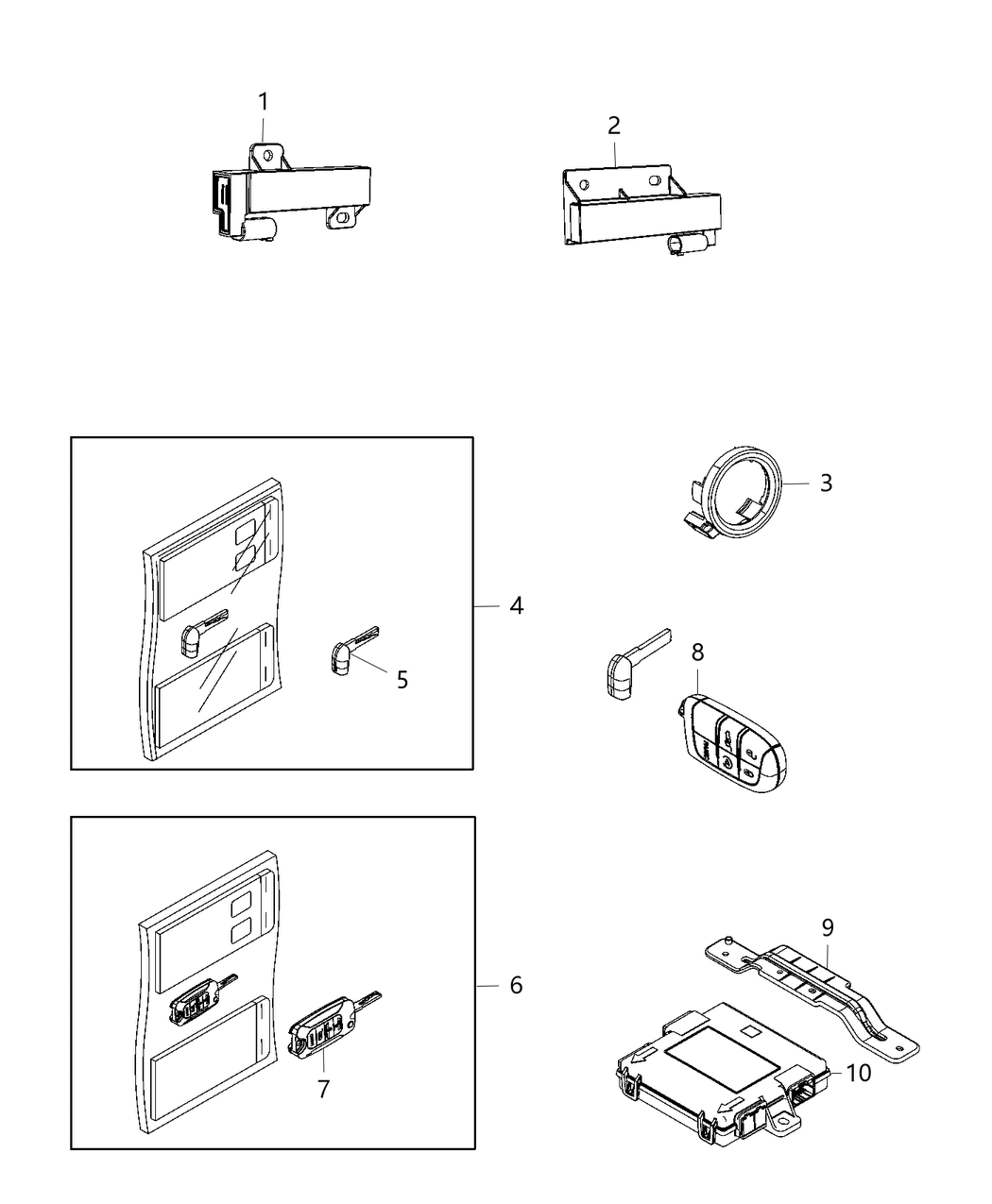 1
2
3
4
5
8
6
7
9
10