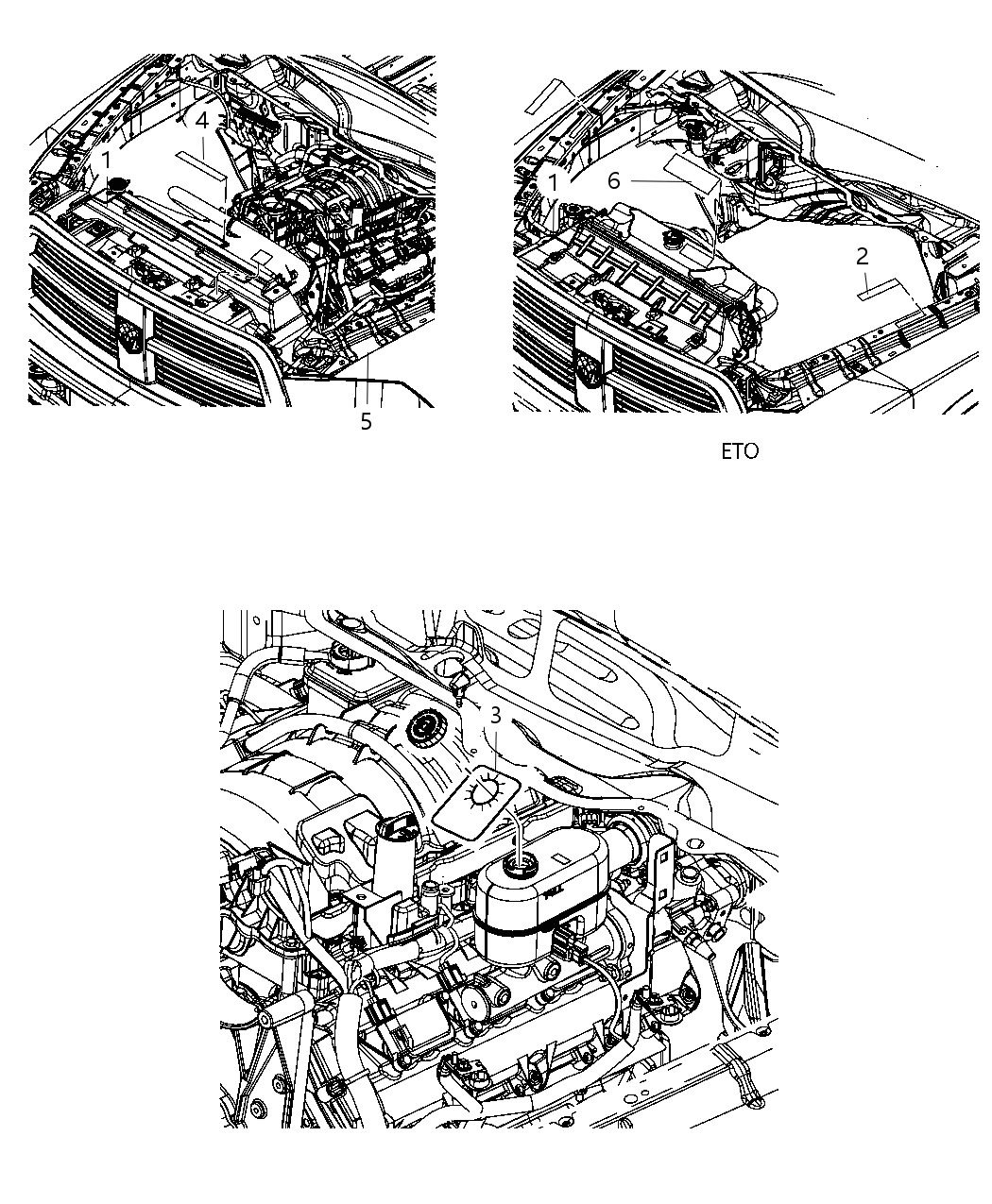 4
1
5
1
6
2
ETO
3