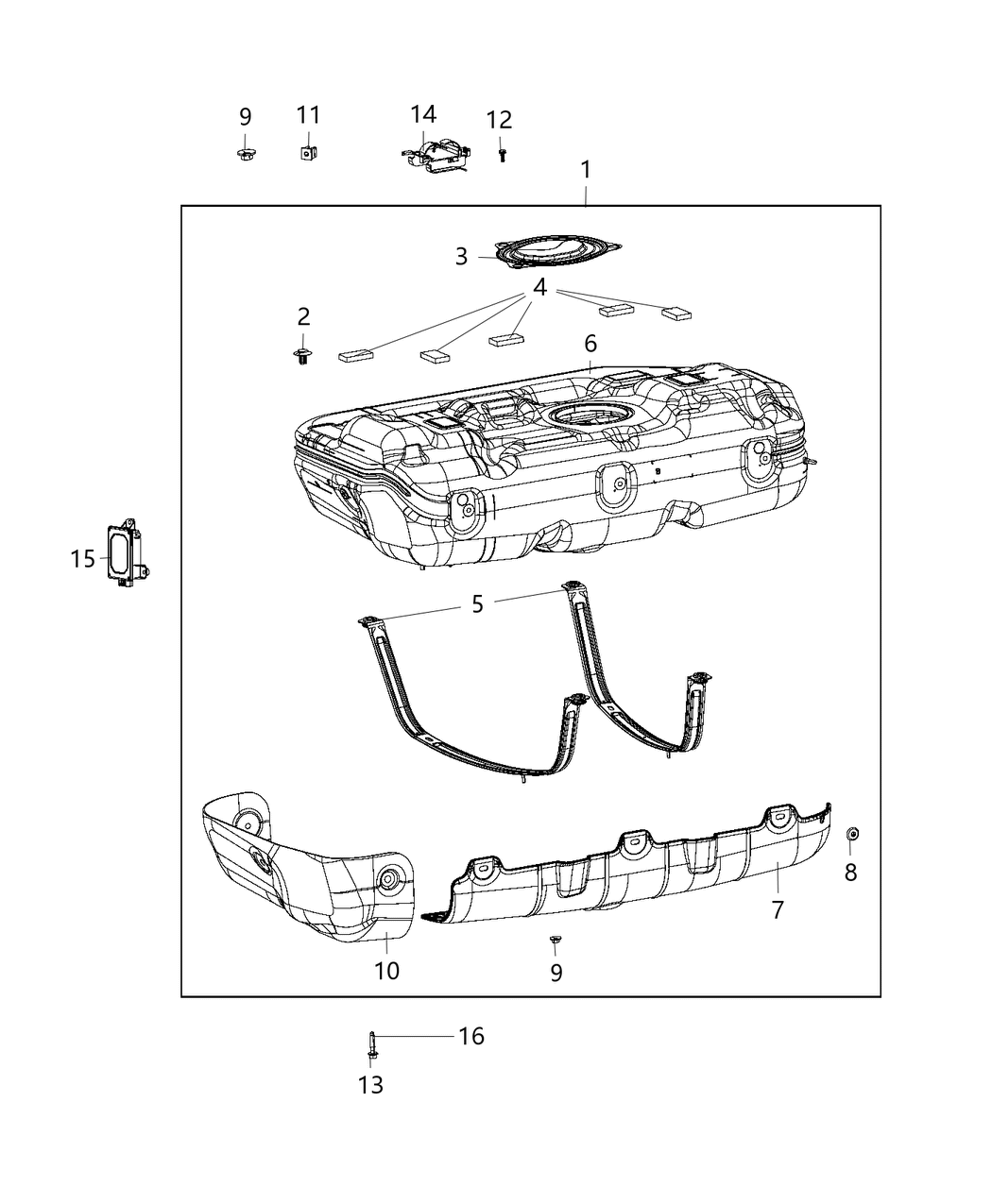 9
11
14
12
1
3
4
2
6
15
5
8
7
10
9
16
13