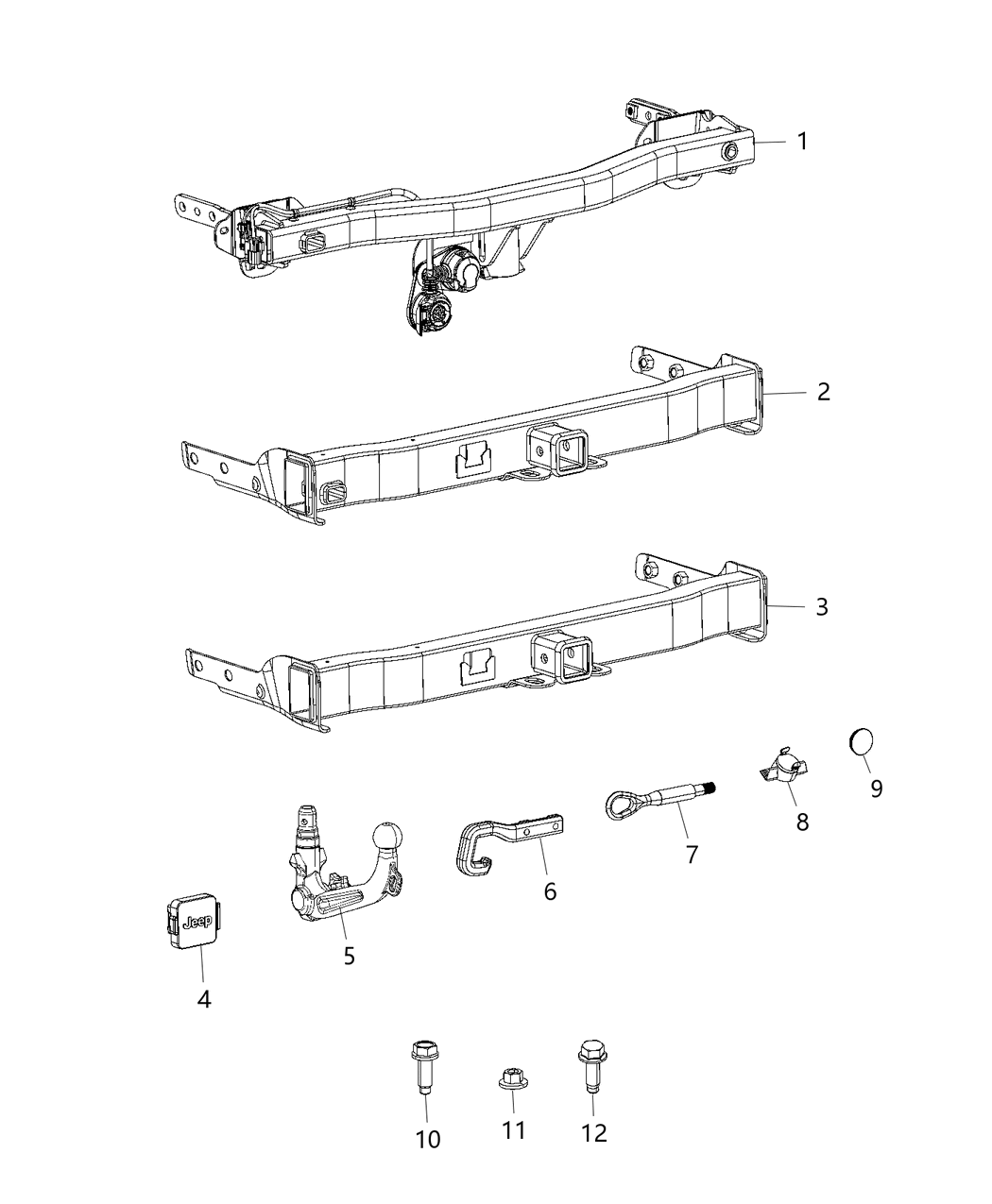 1
2
3
9
8
7
6
5
Jeep
4
10
11
12