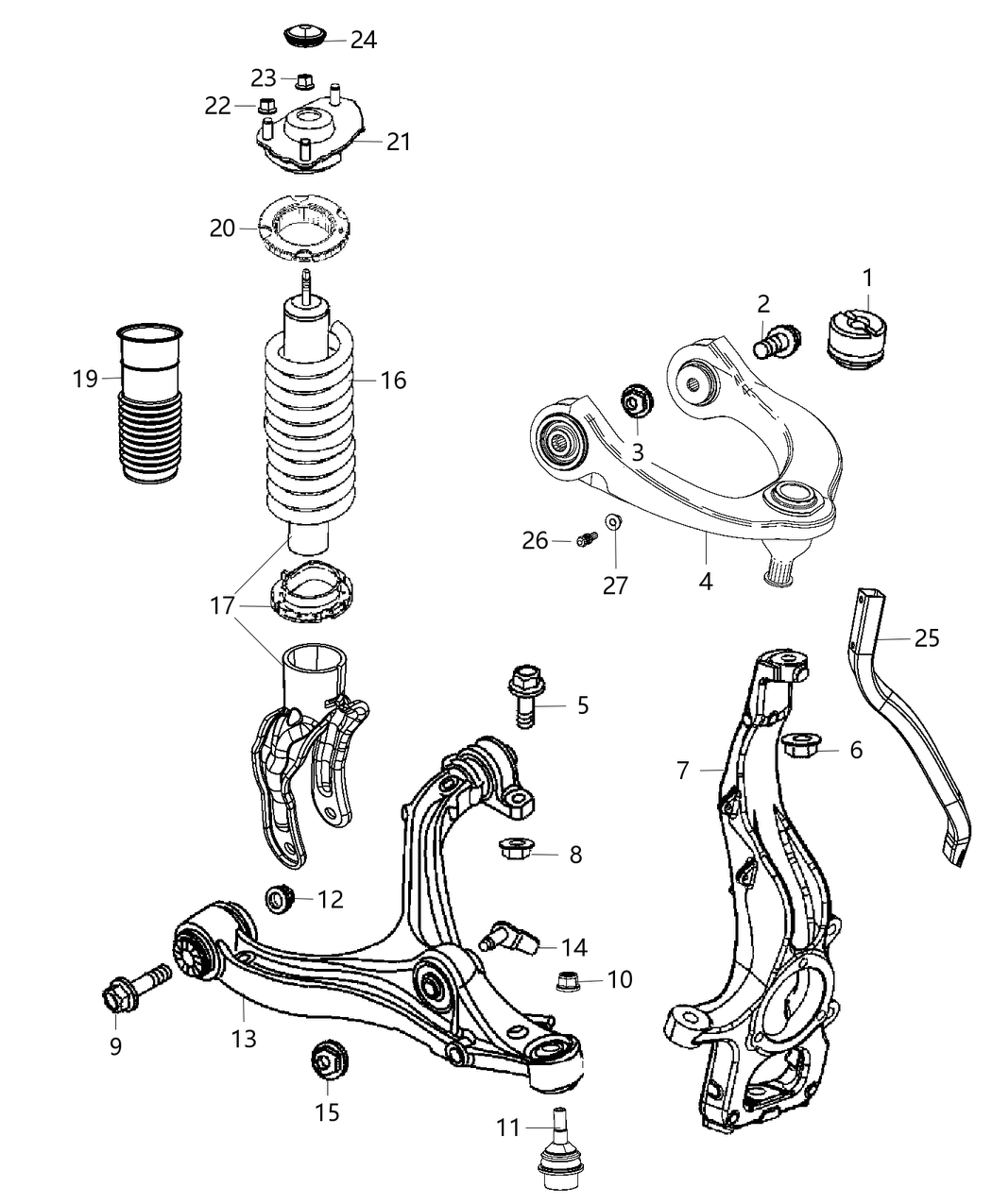 24
23
22
21
20
1
2
19
16
3
26
27
4
17
25
5
6
7
8
12
14
10
9
13
15
11