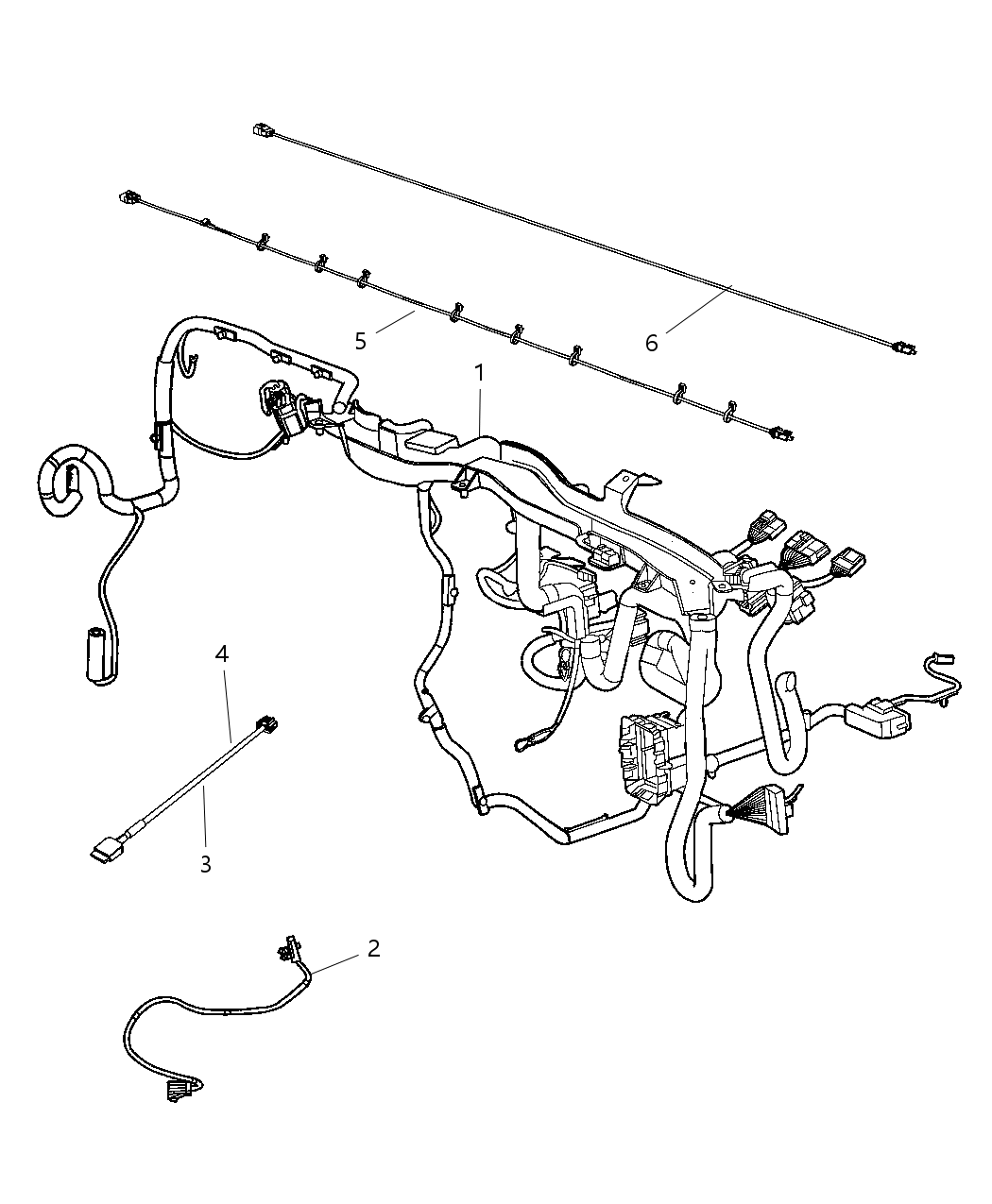 5
6
1
4
3
2