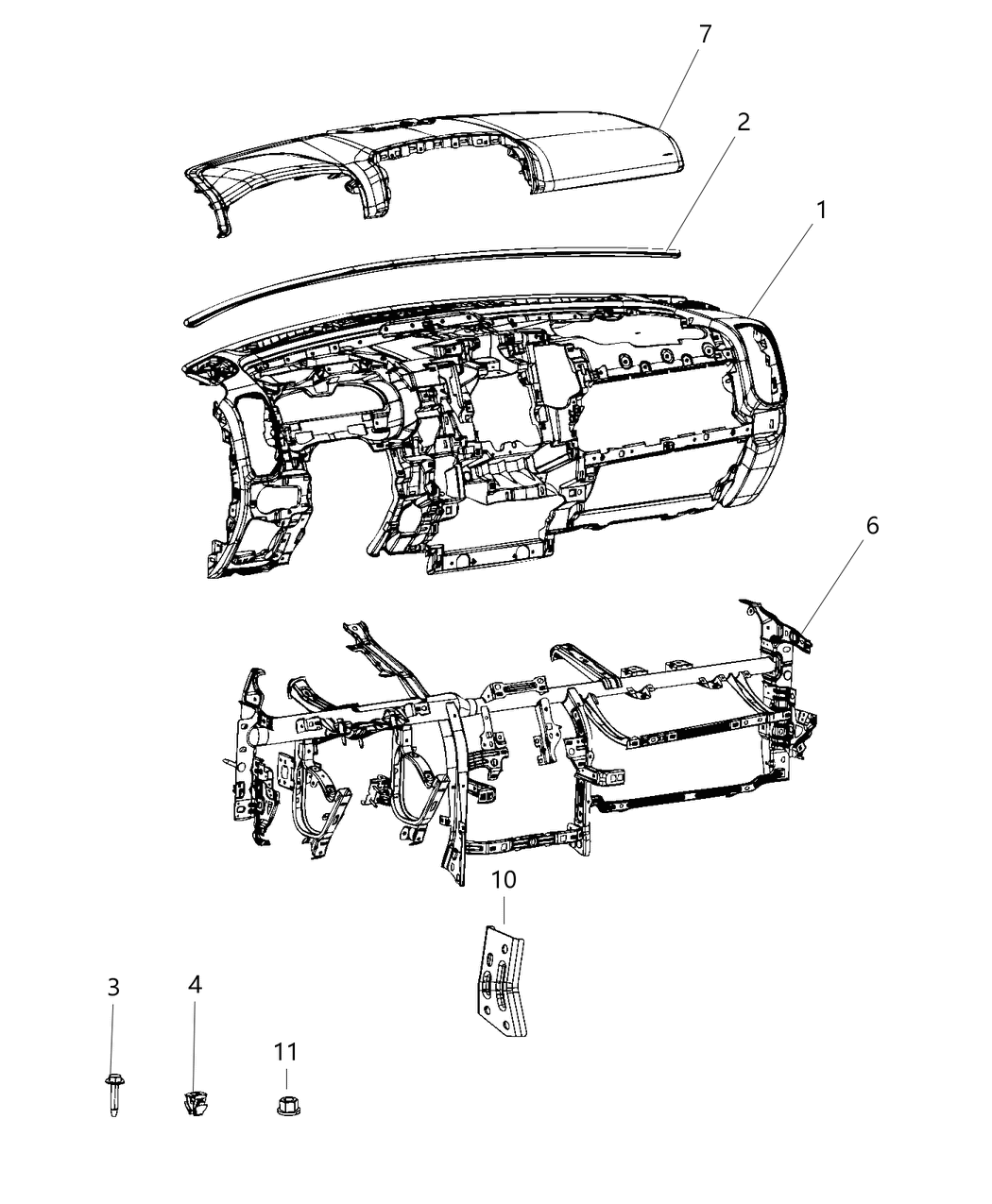 7
2
1
6
10
3
4
11