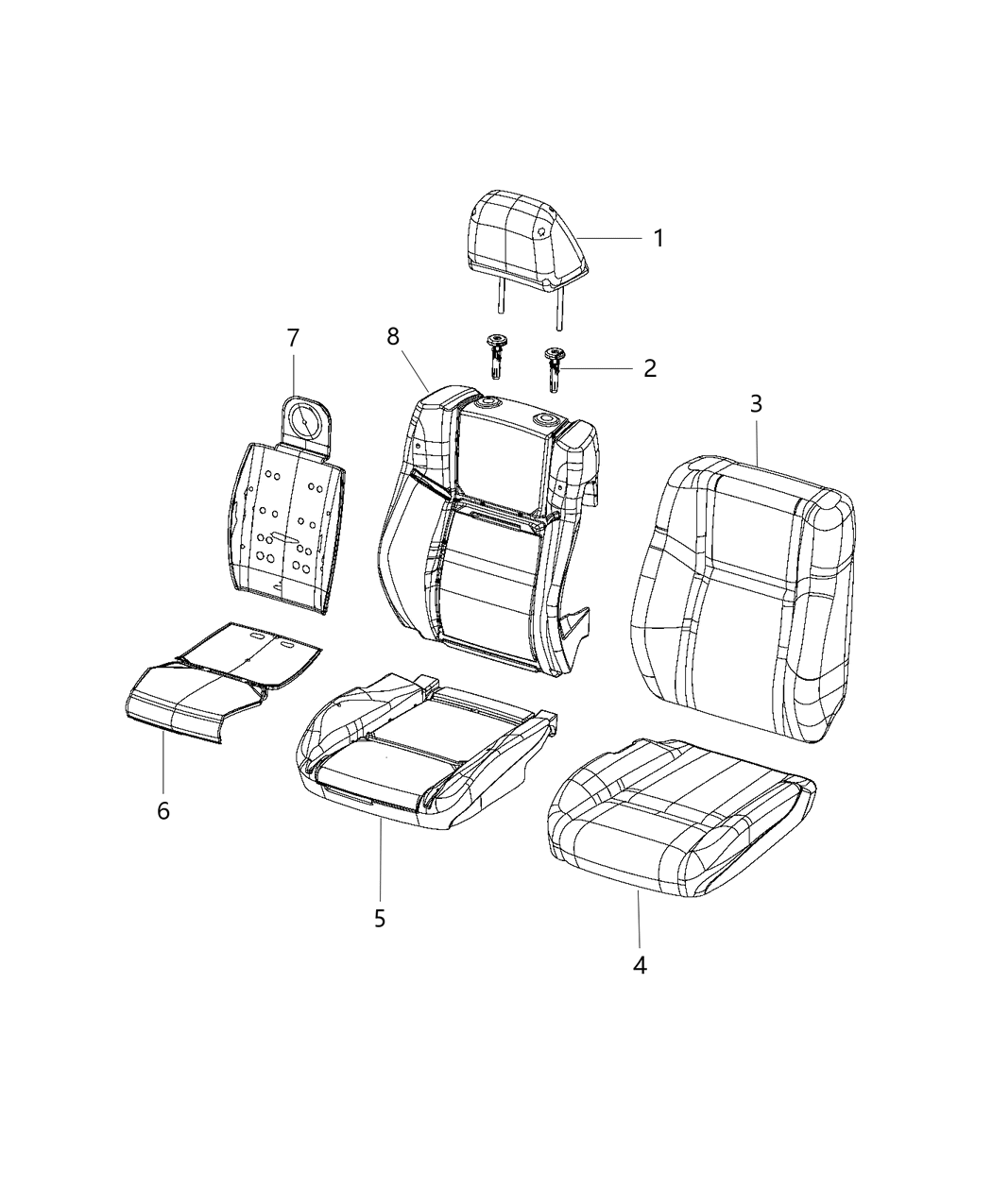 1
7
8
2
3
6
5
4