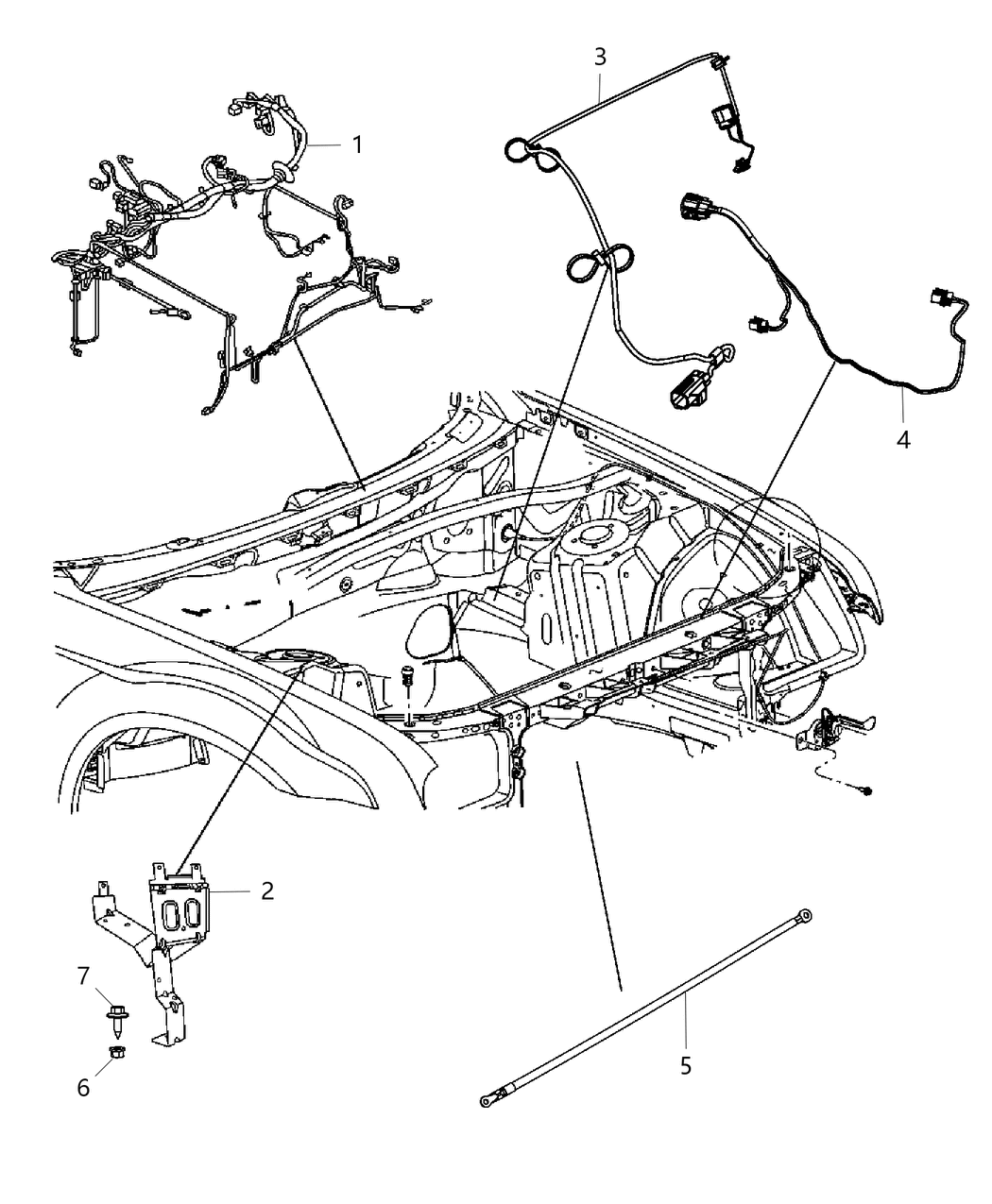 3
1
4
2
7
6
5