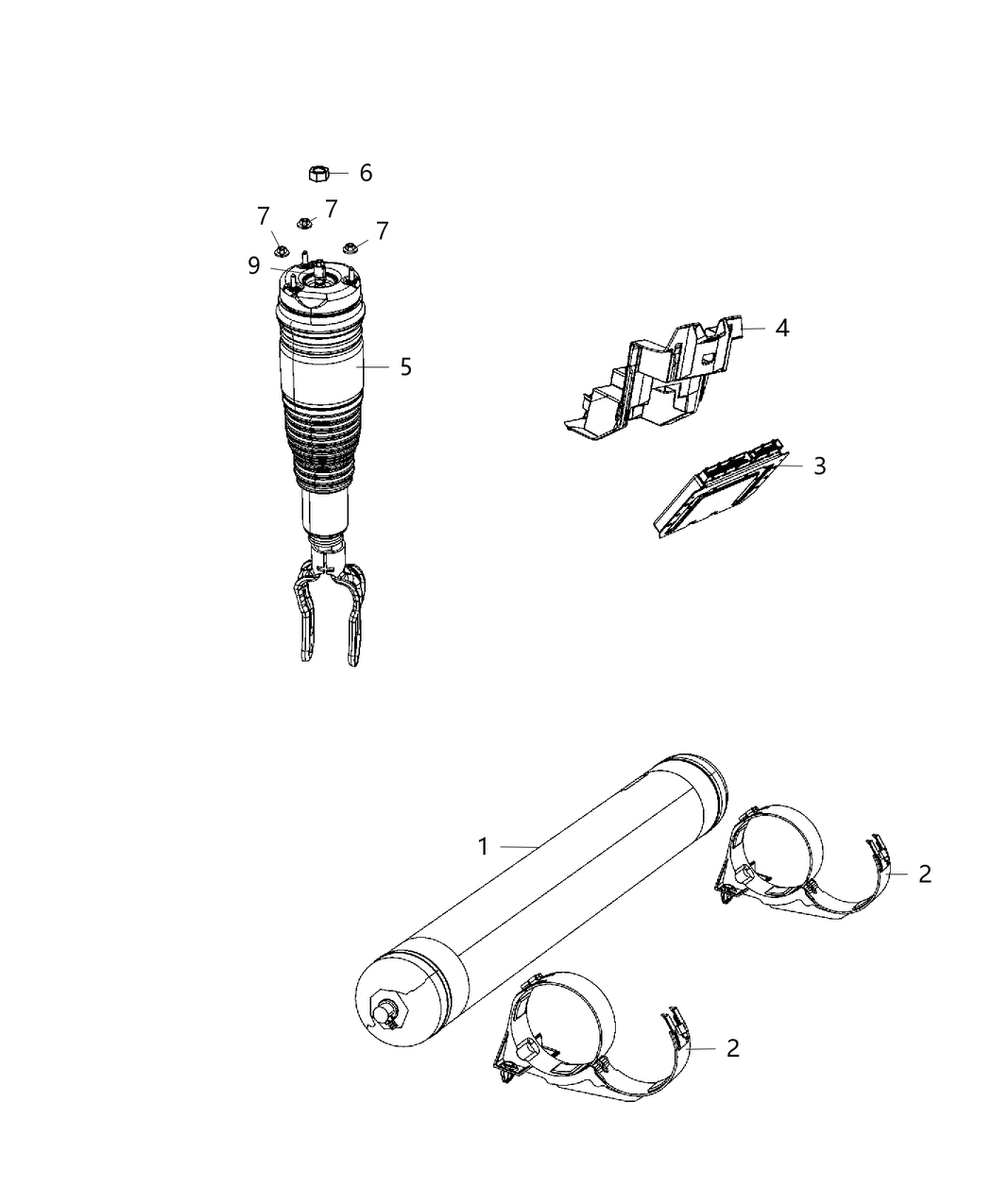 6
7
7
7
9
5
4
3
1
2
2