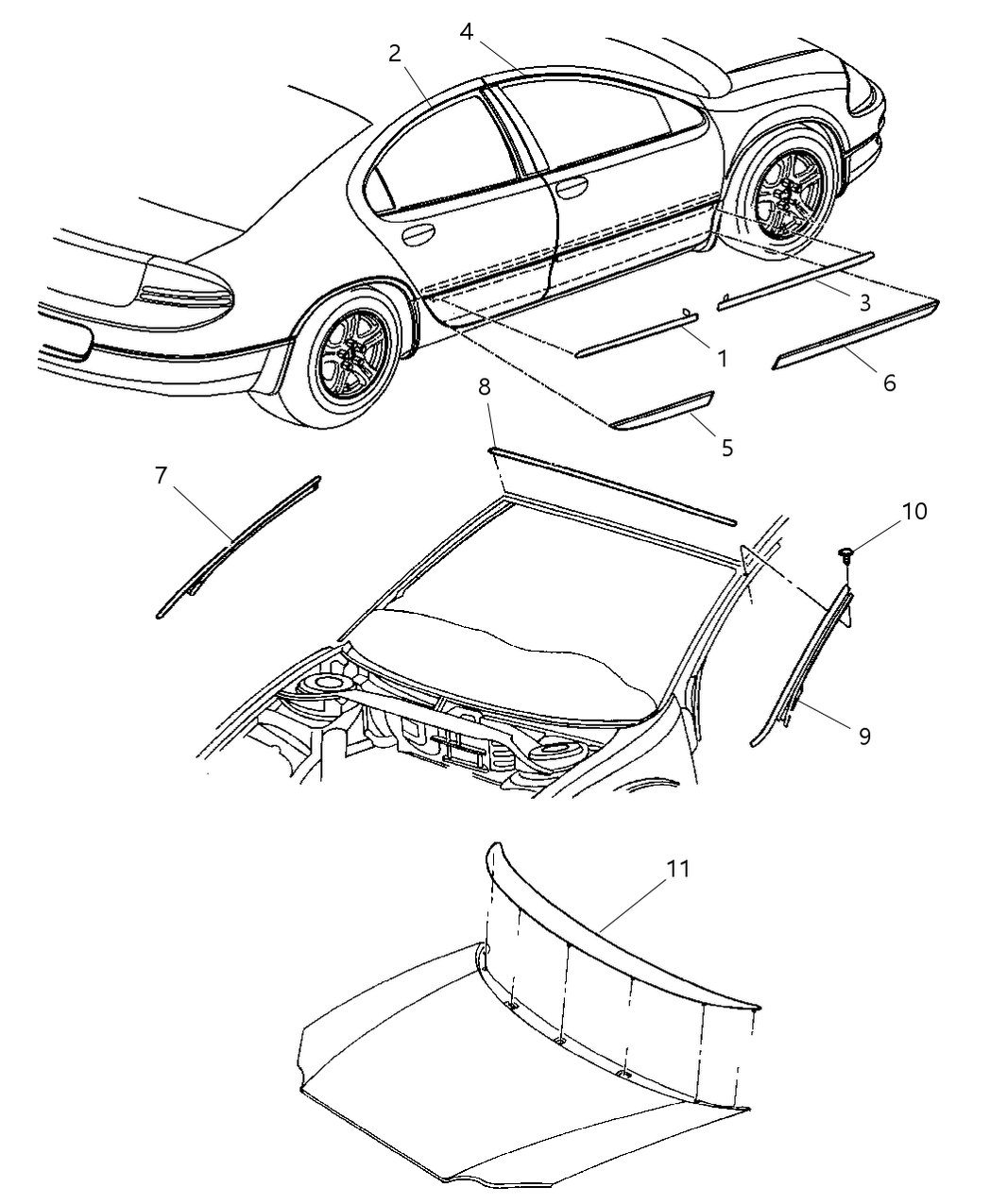 2
4
3
1
6
5
8
7
10
9
11