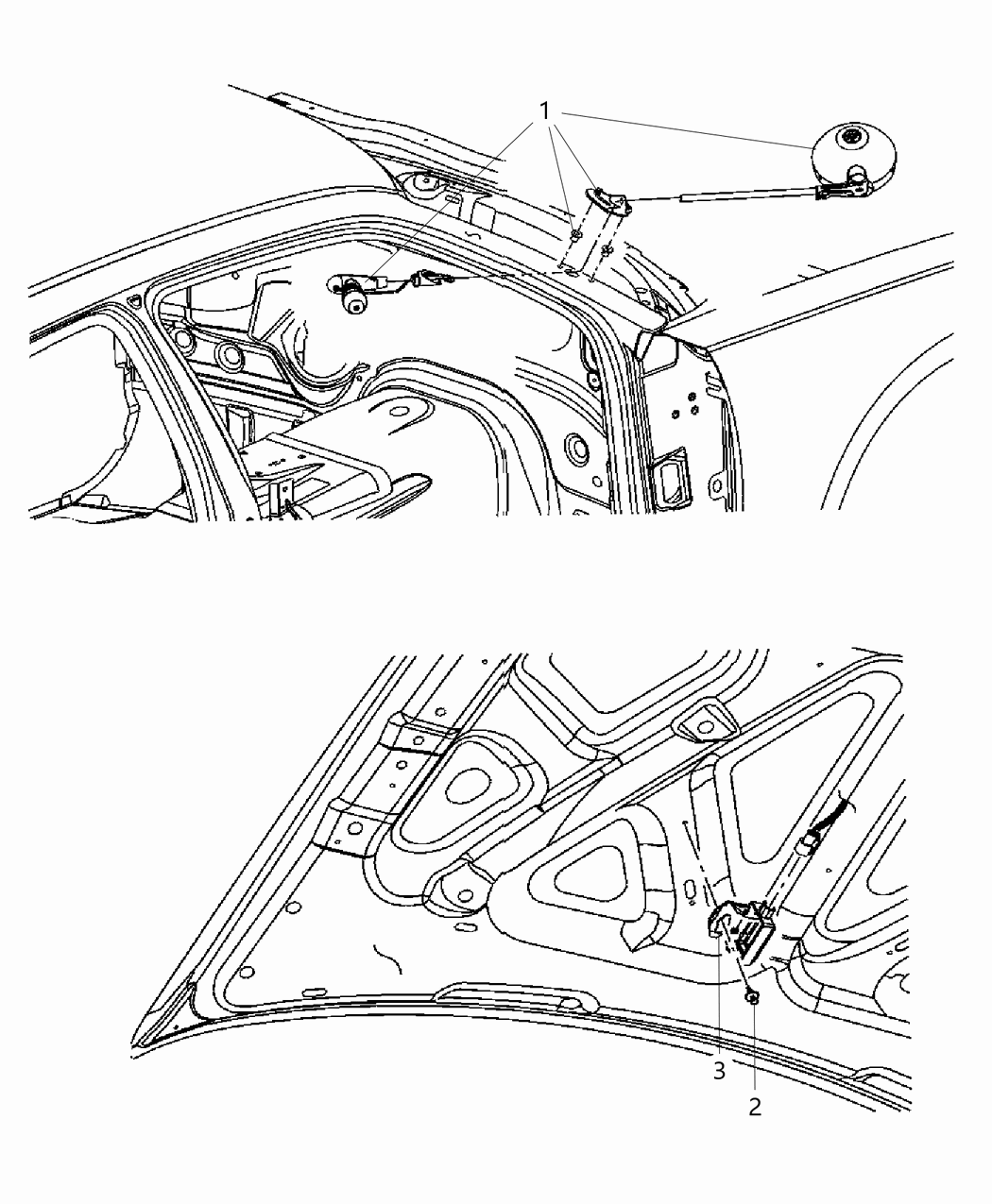 1

3
2