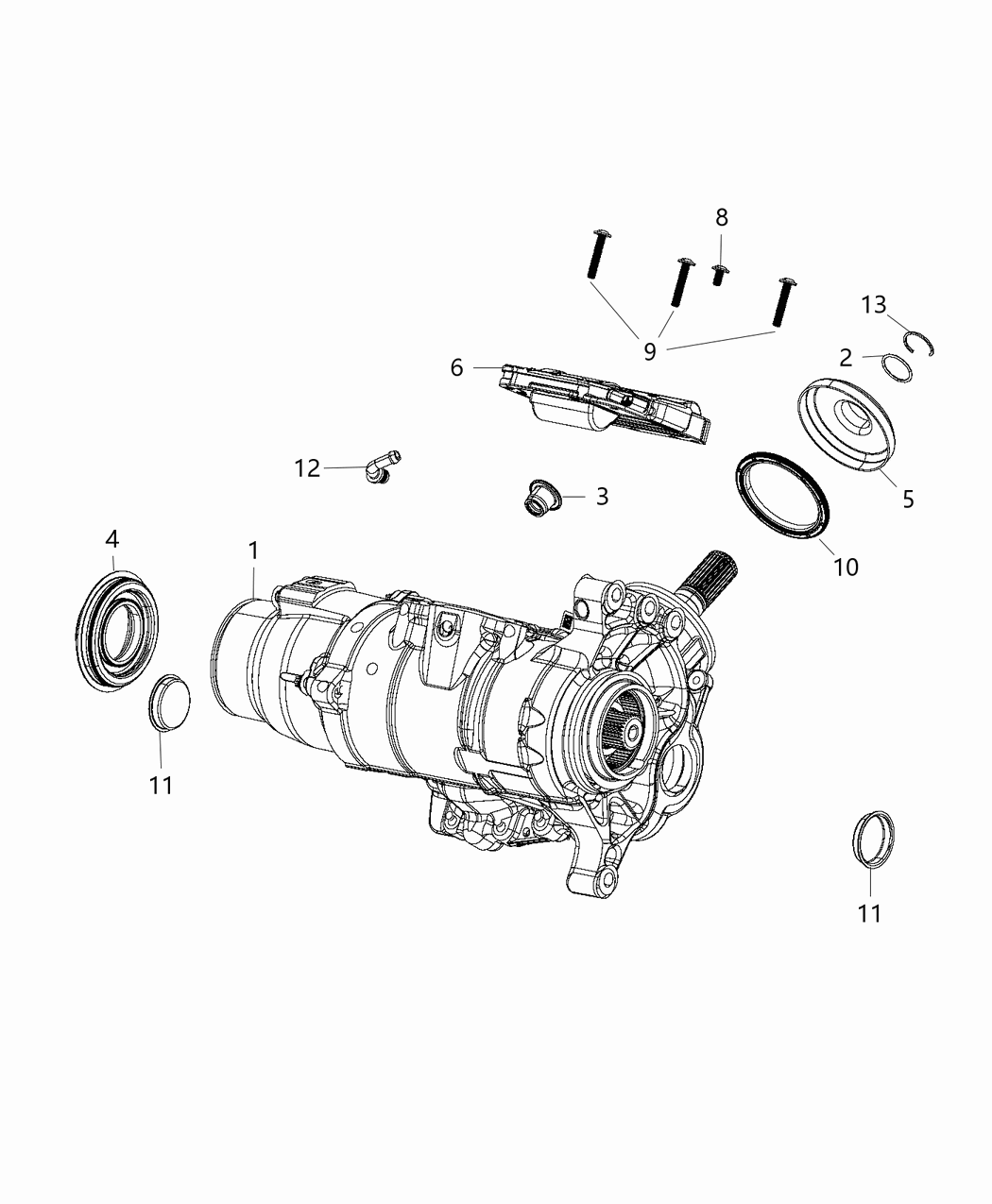 8
13
9
2
6
5
12
3
10
4
1
11
11