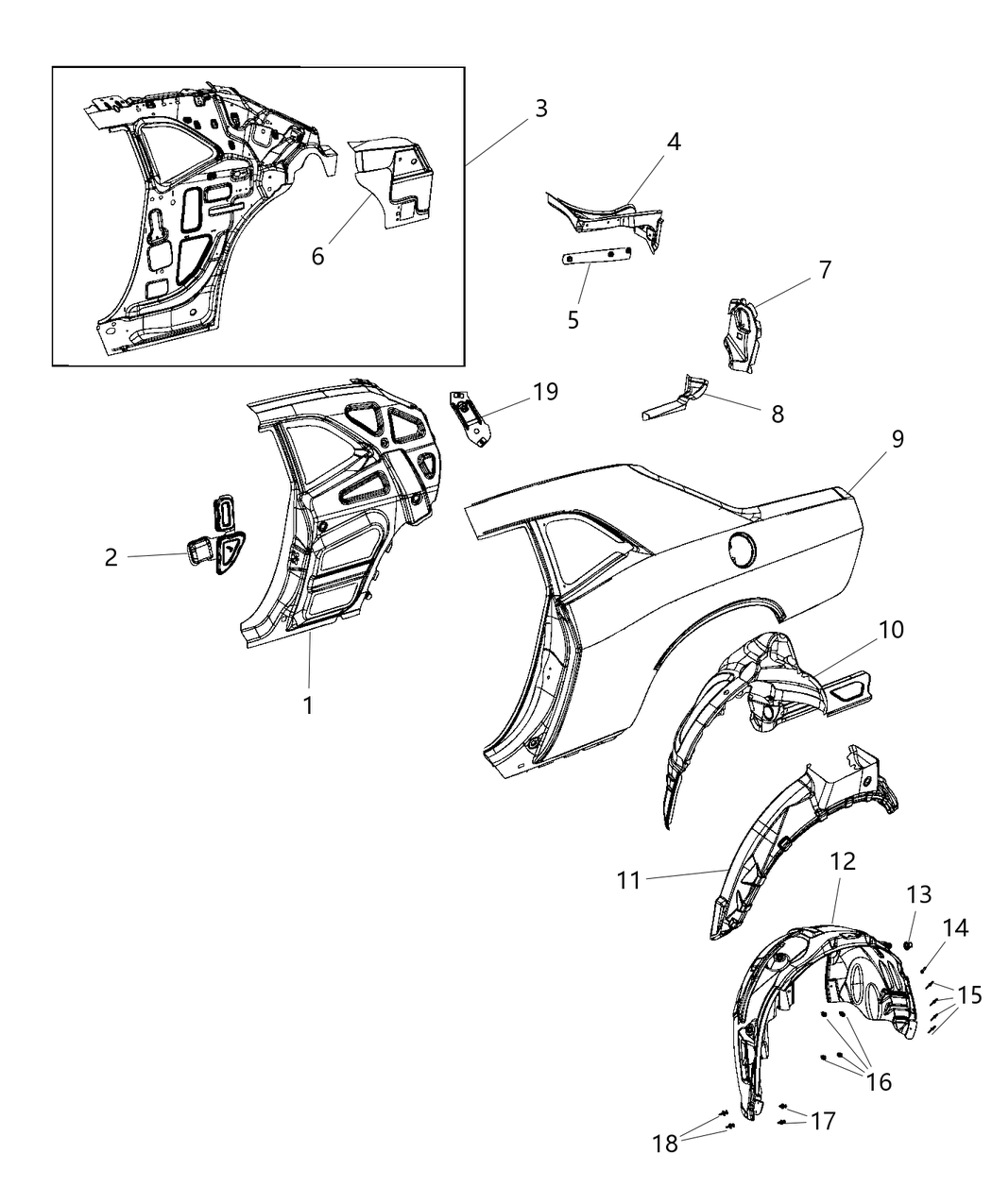 3
4
6
5
7
19
8
9
2
1
10
11
12
13
14
15
16
17
18