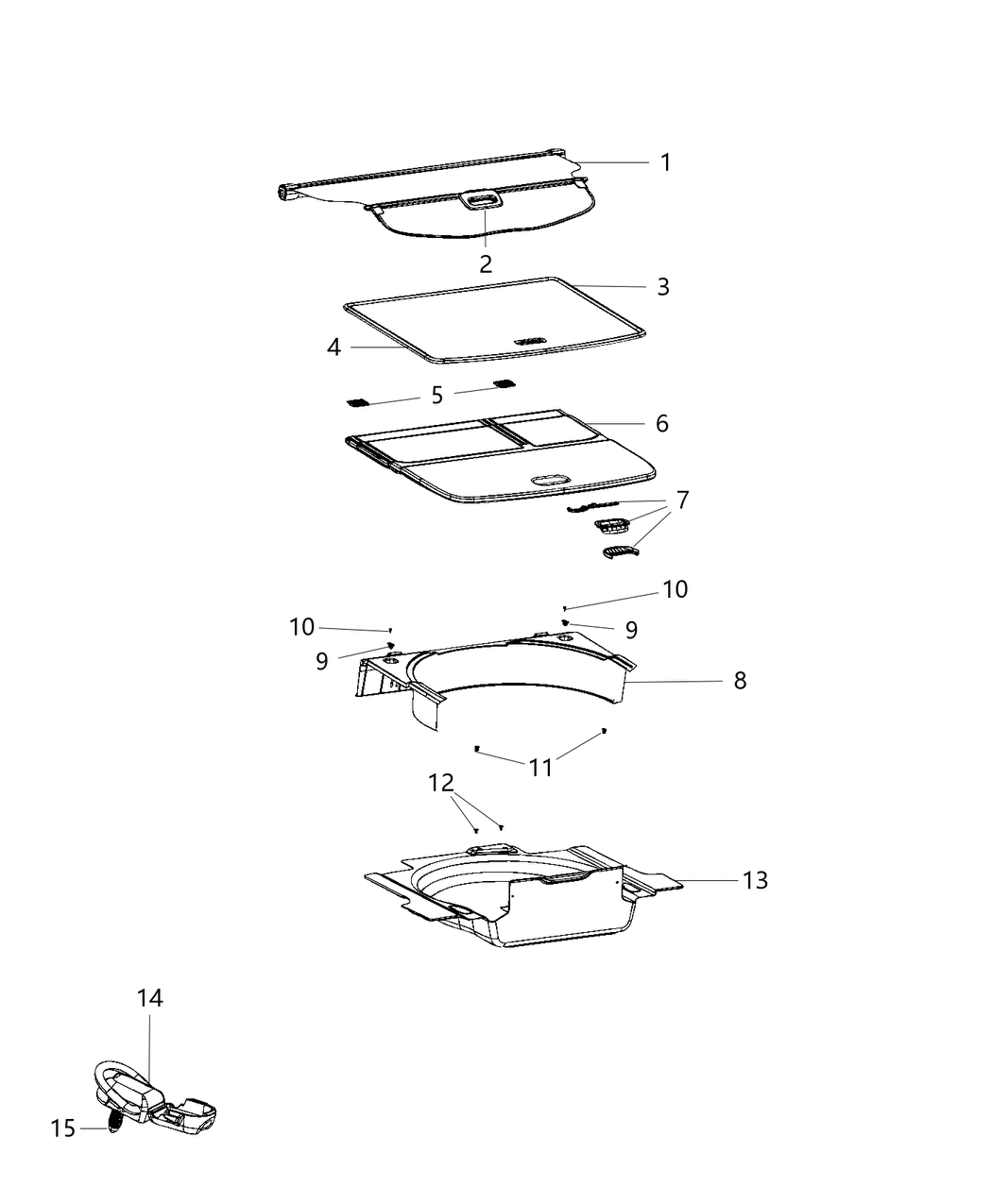 1
2
3
4
5
6
7
10
10
9
9
8
11
12
13
14
15