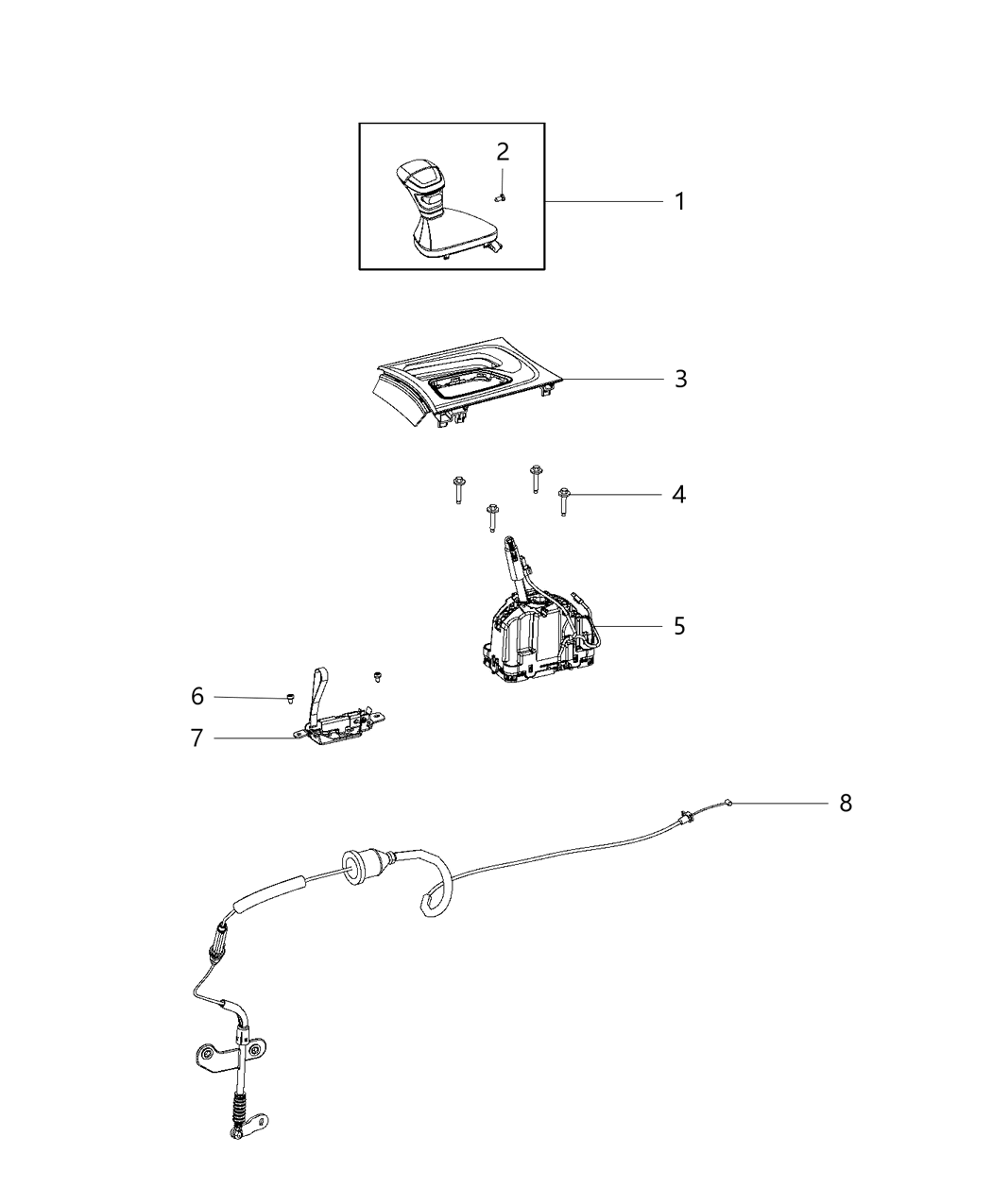 2
1
3
4
5
6
7
8