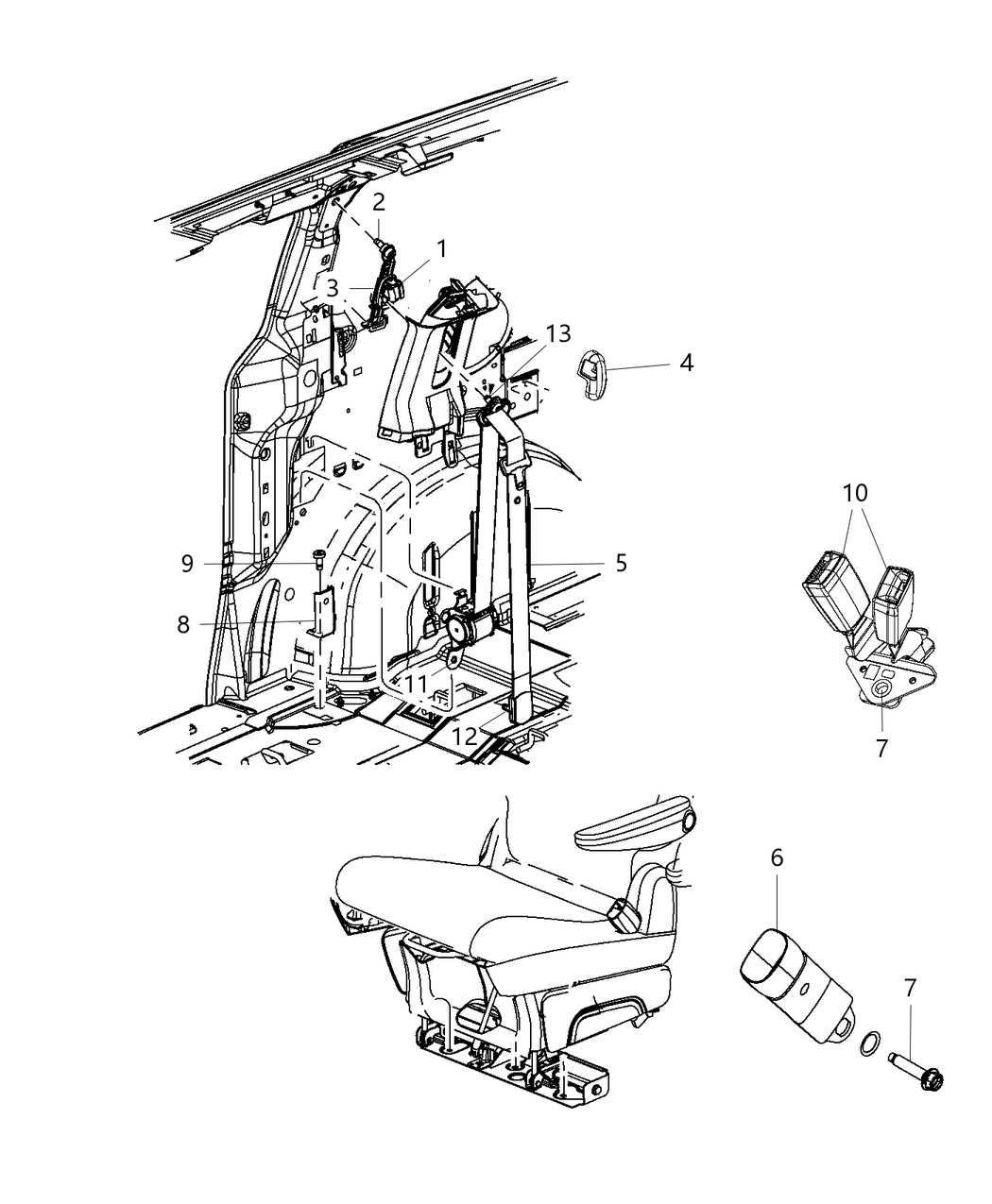 2
1
3
13
4
10
9
5
8
11
12
7
6
7