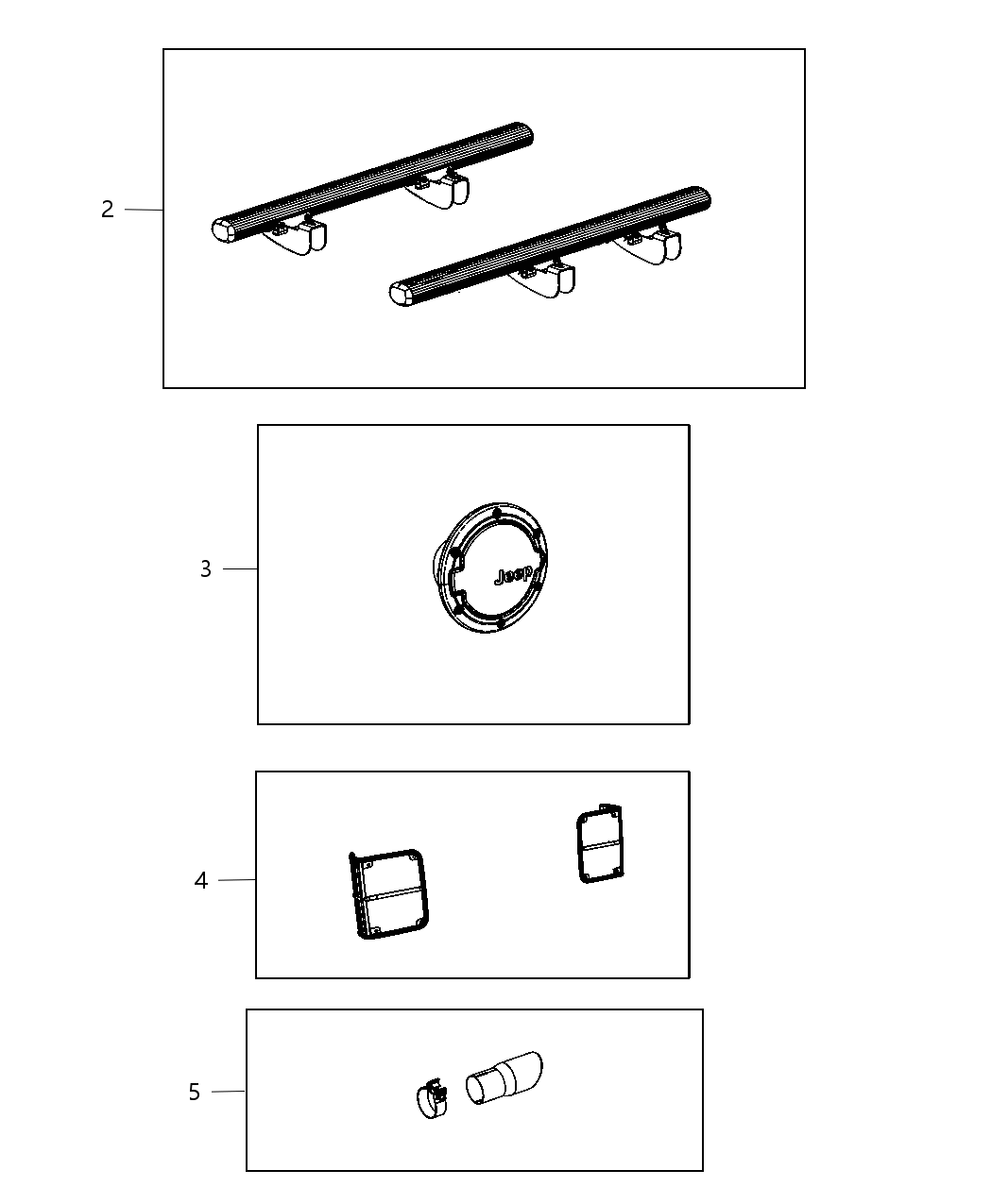 2

3

Jeep

4

5