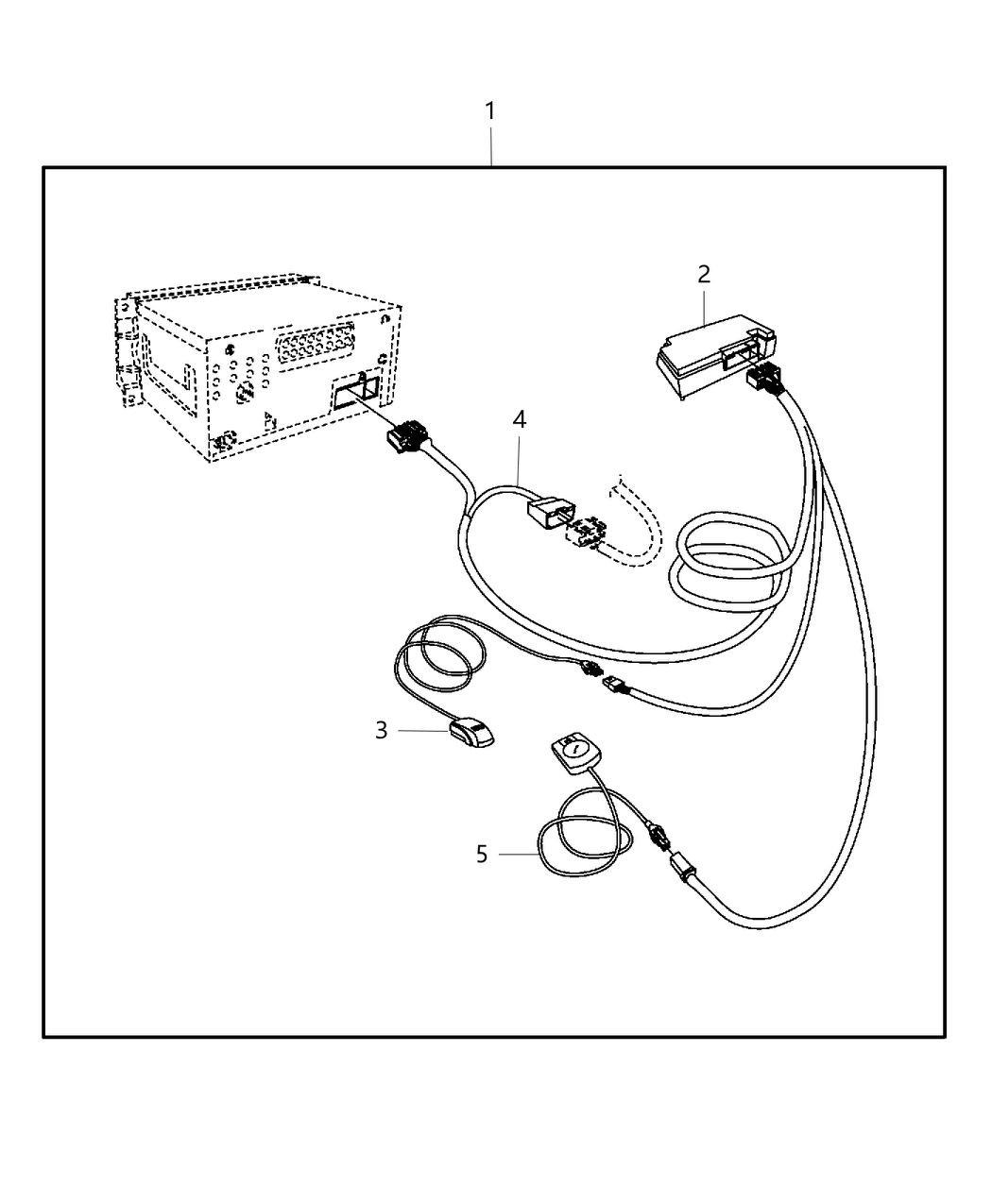 1
2
4
3
5