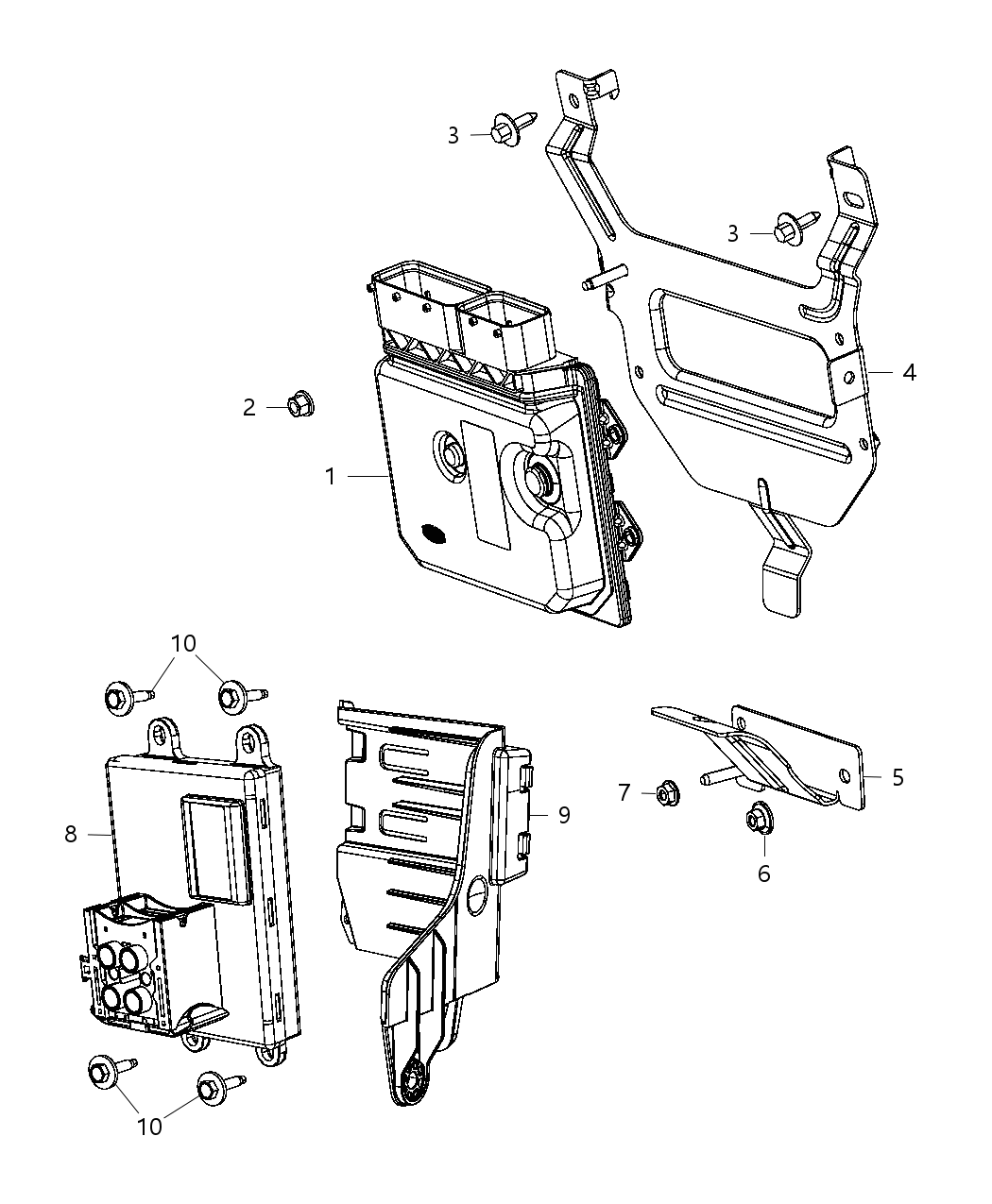 3
3
4
2
1
10
5
7
9
8
6
10