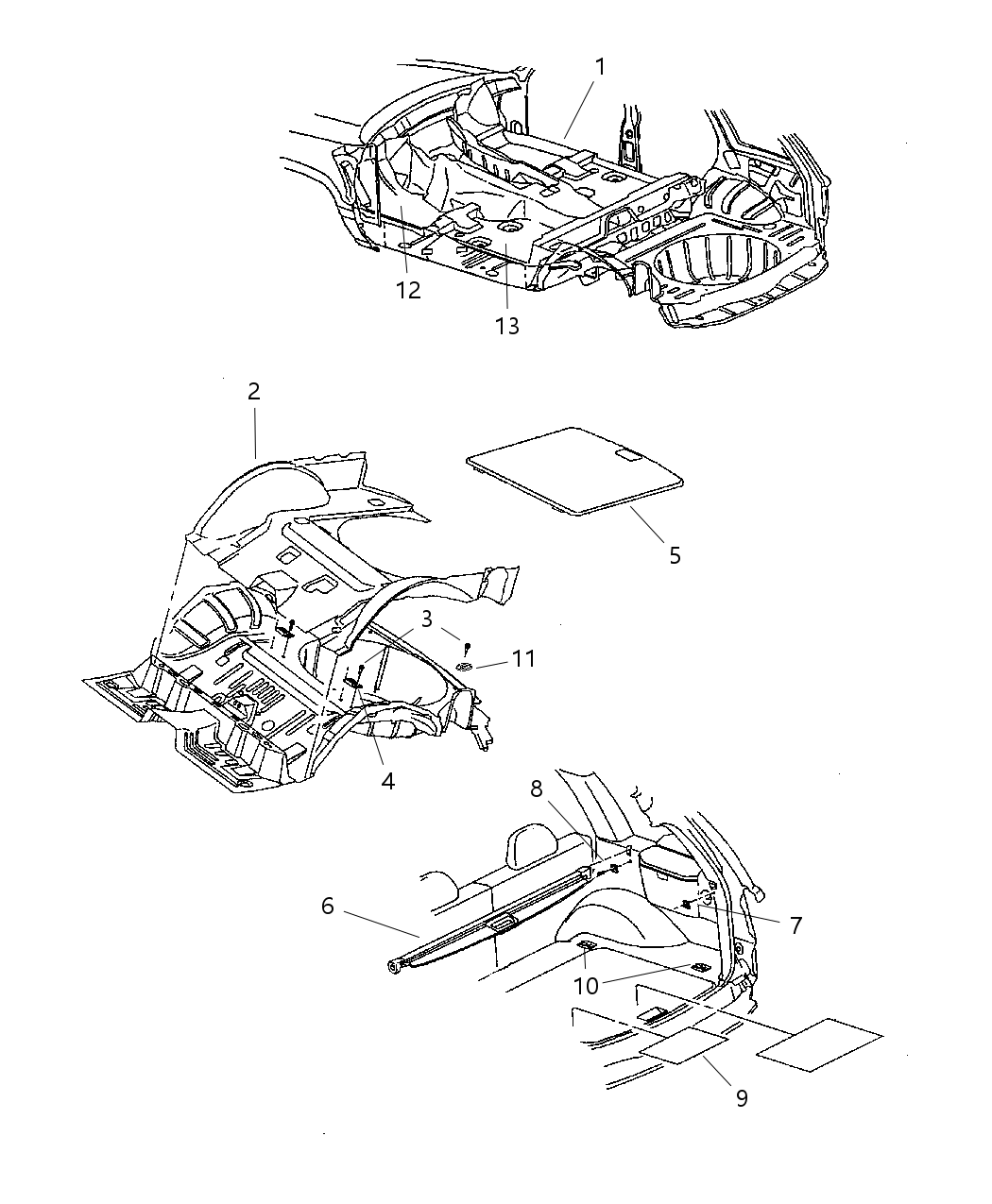 1
12
13
2
5
3
11
4
8
6
7
10
9