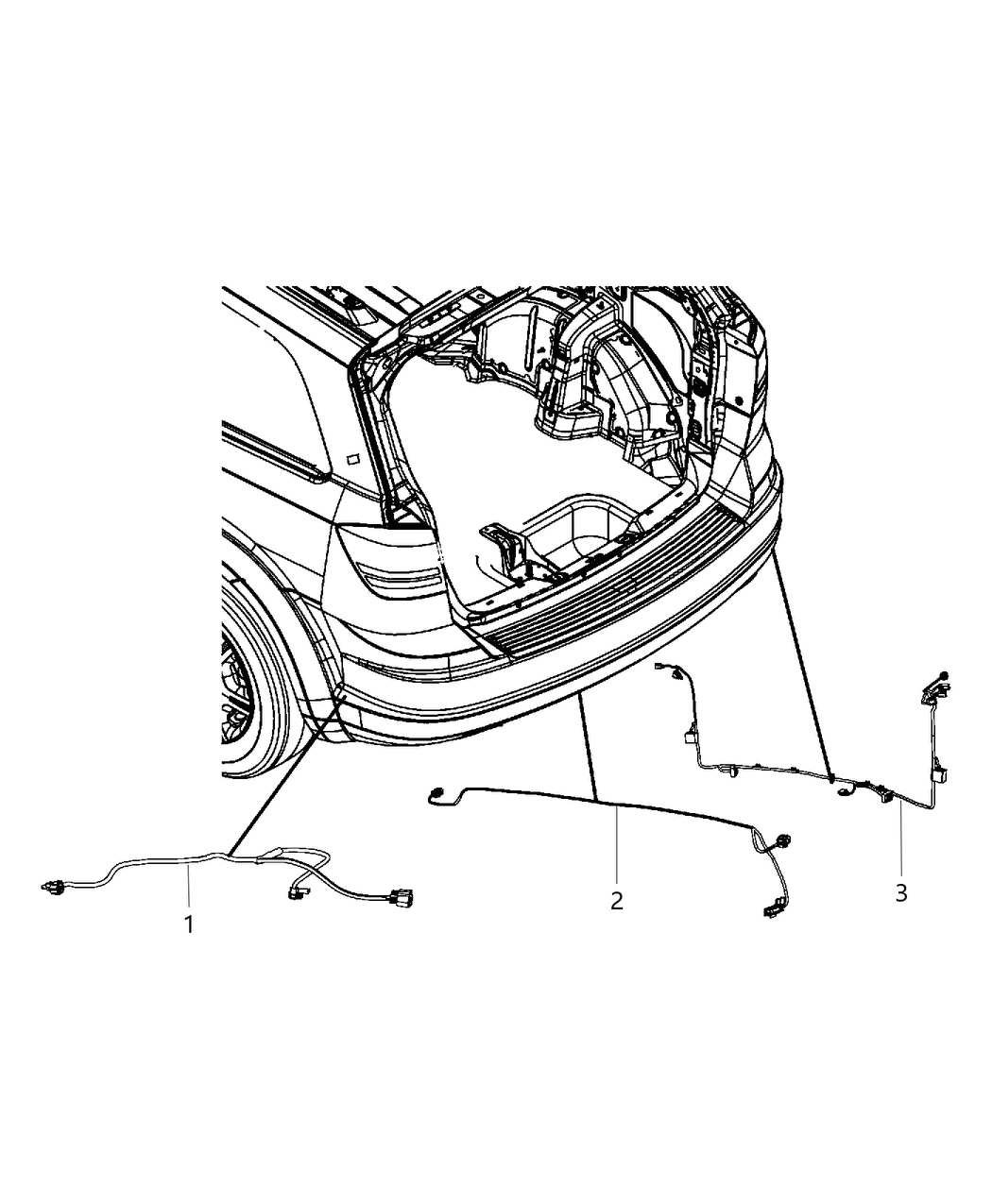 1
2
3