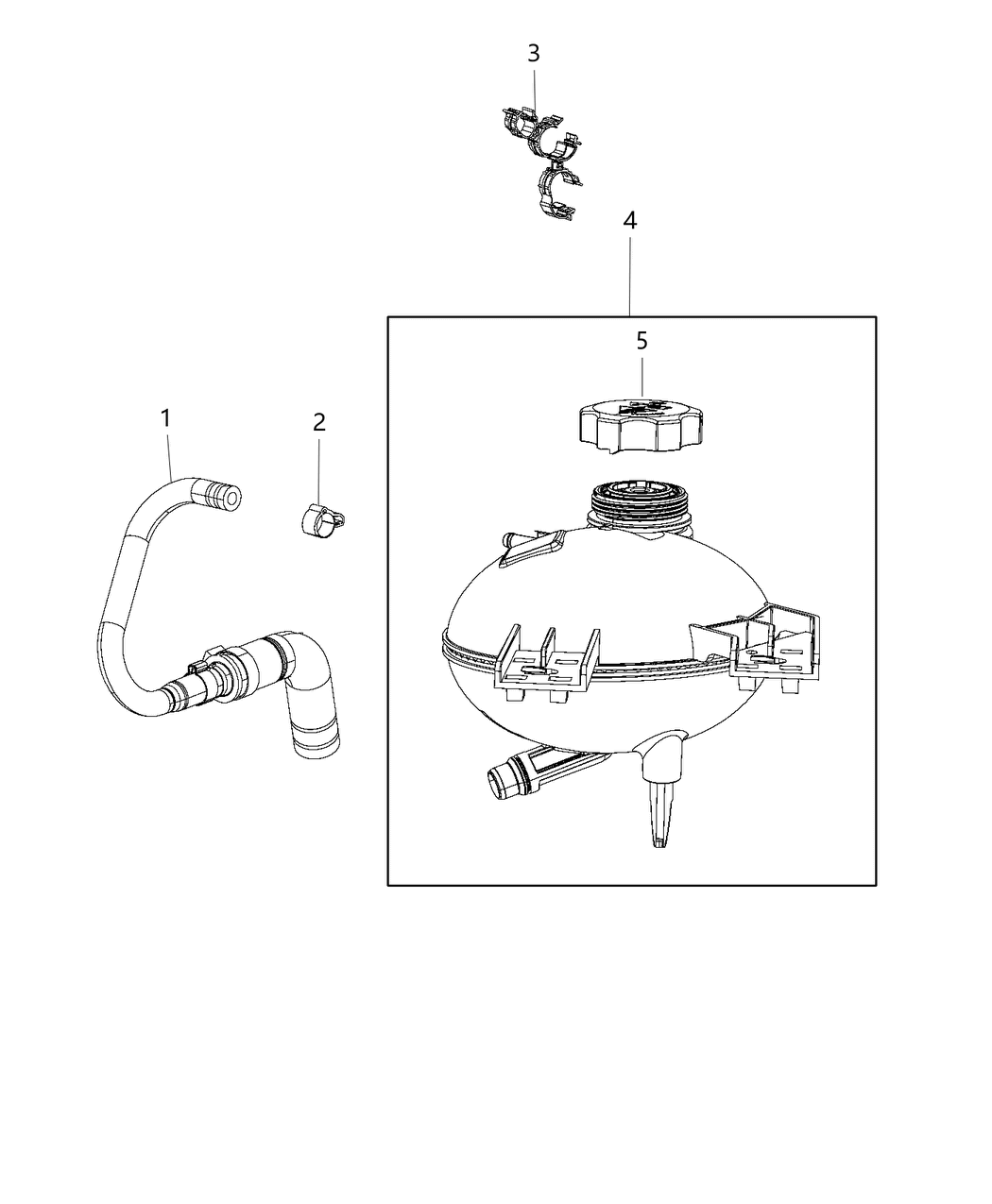 3
4
5
1
2