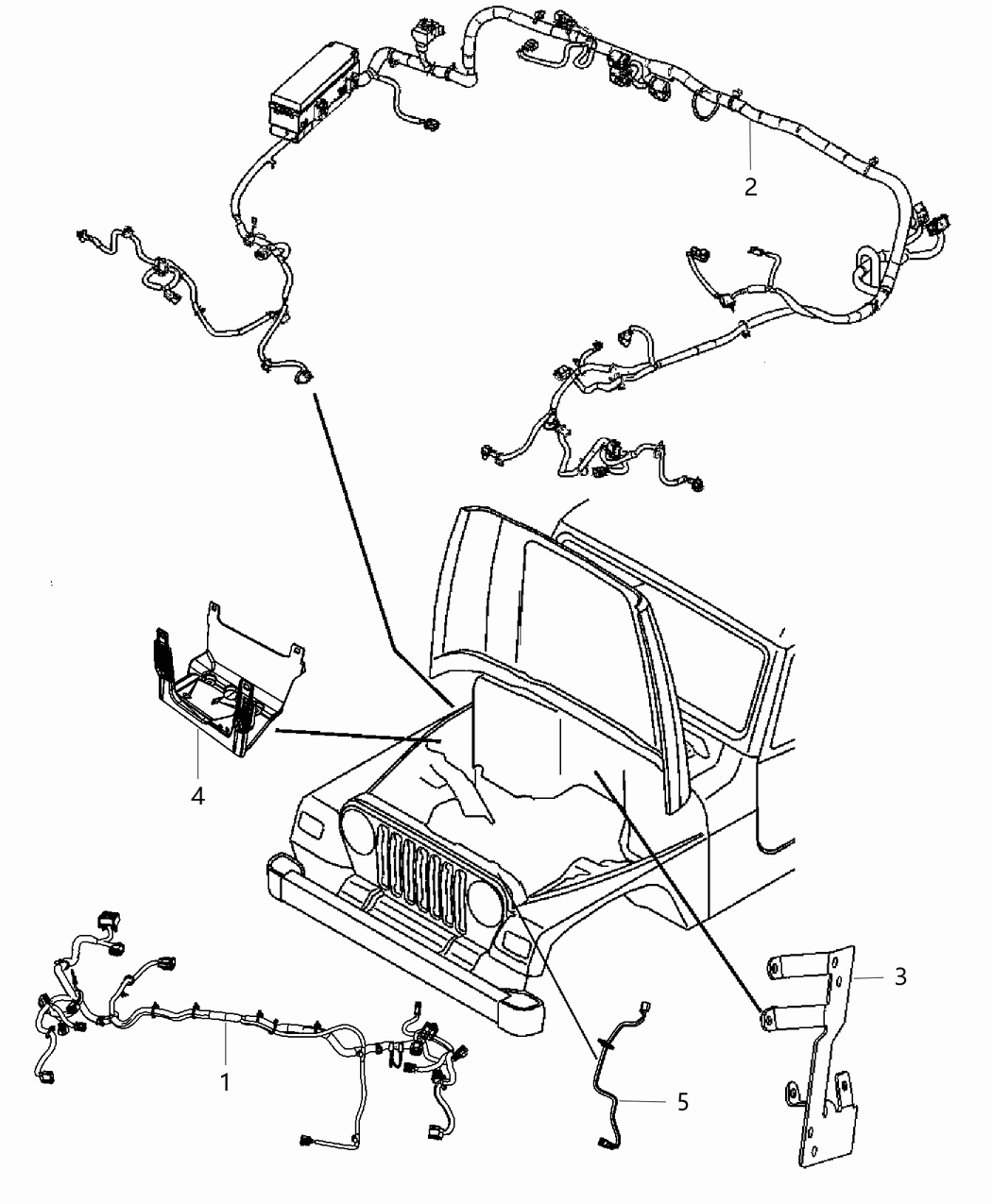 2

4

3

1

5