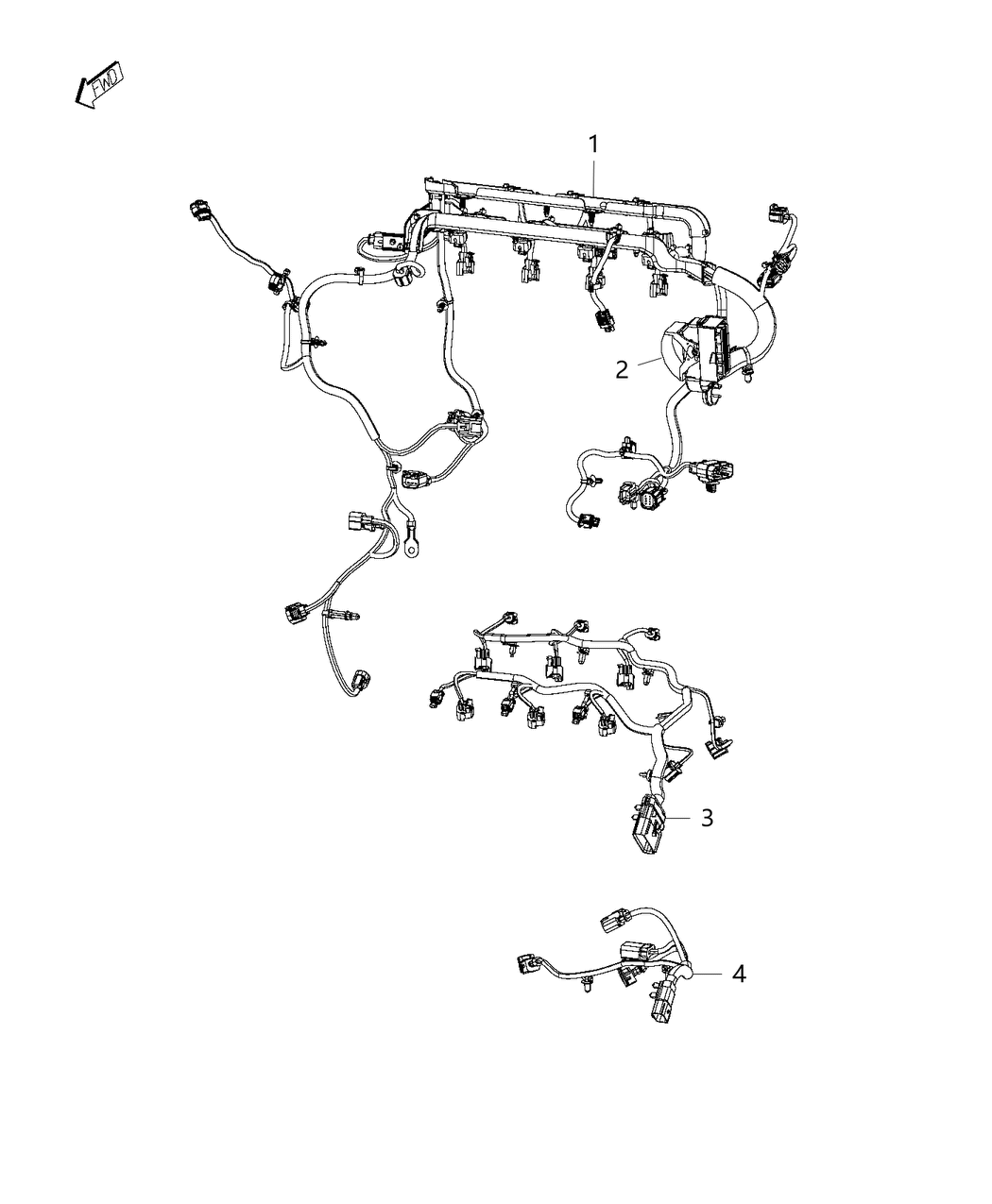 FWD

1

2

3

4