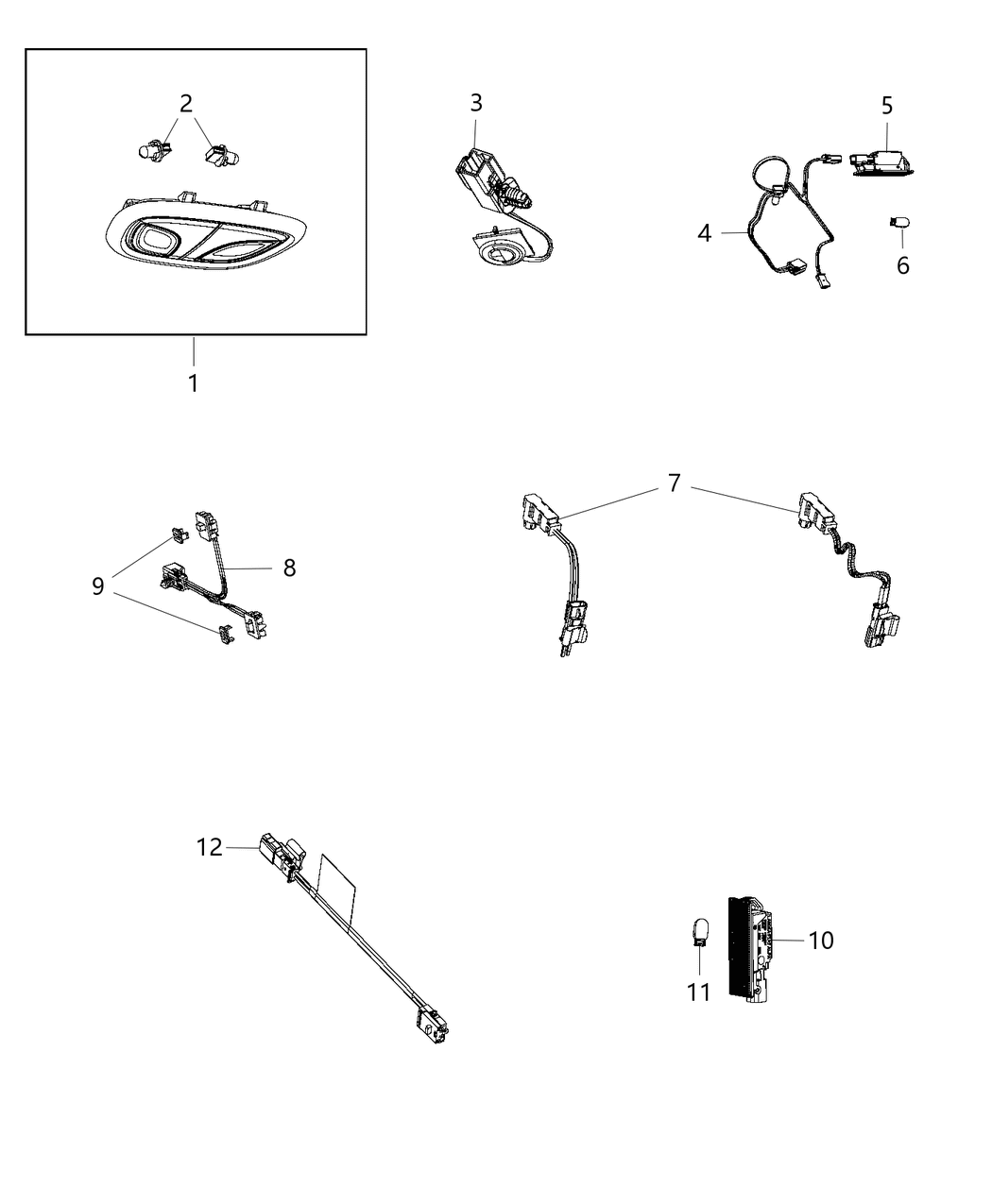 2
3
5
4
6
1
7
9
8
12
10
11